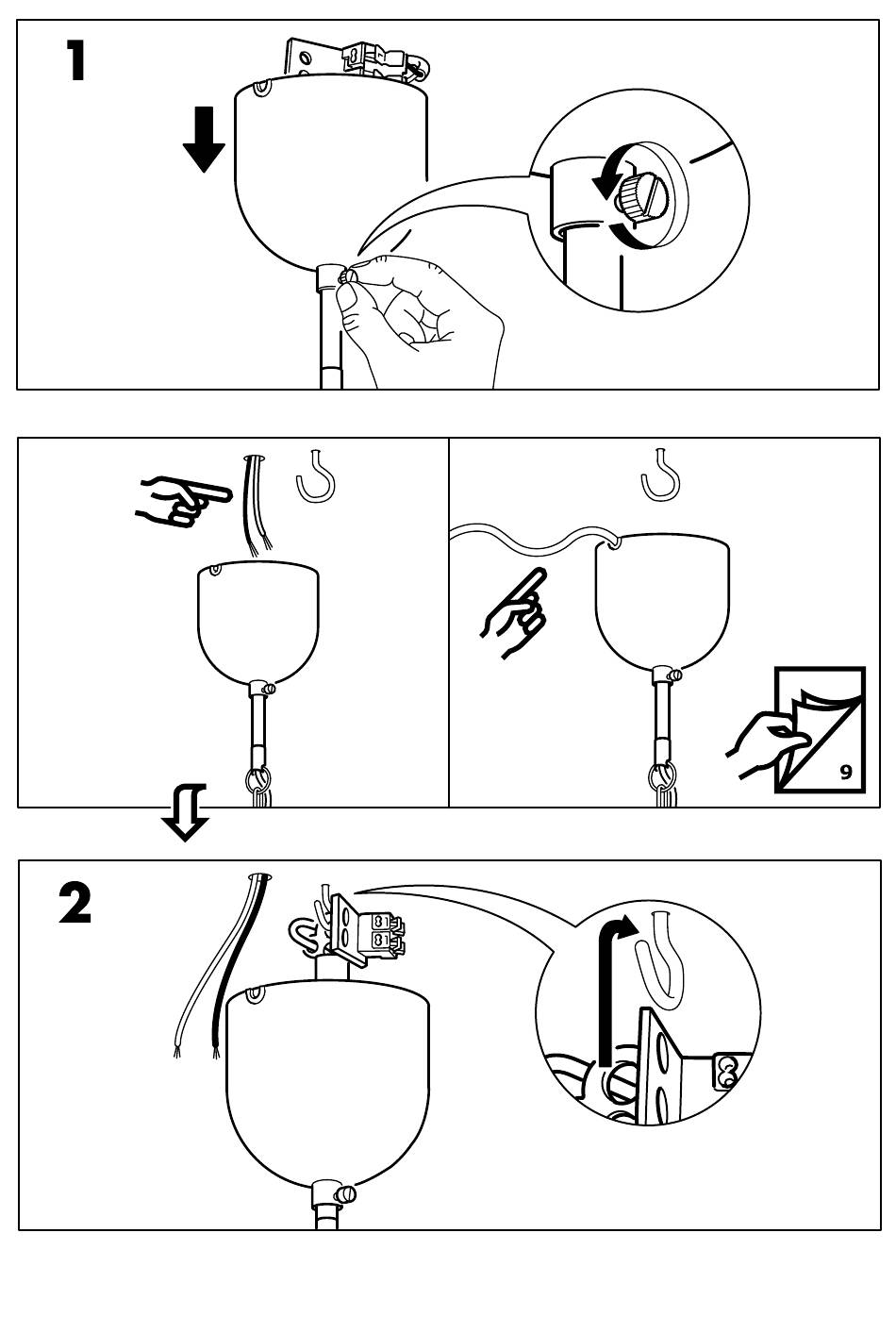 1

9

2