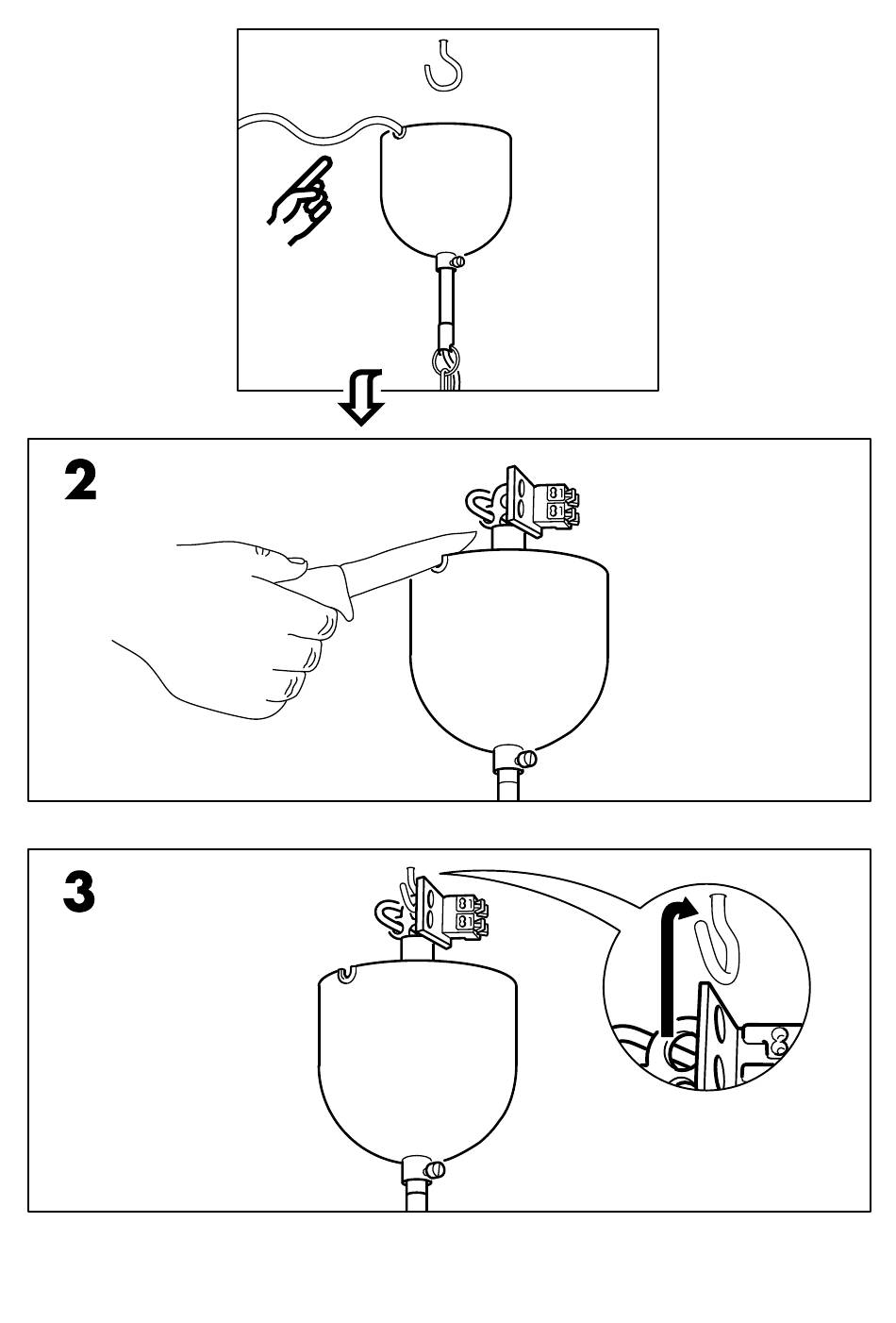 2

3