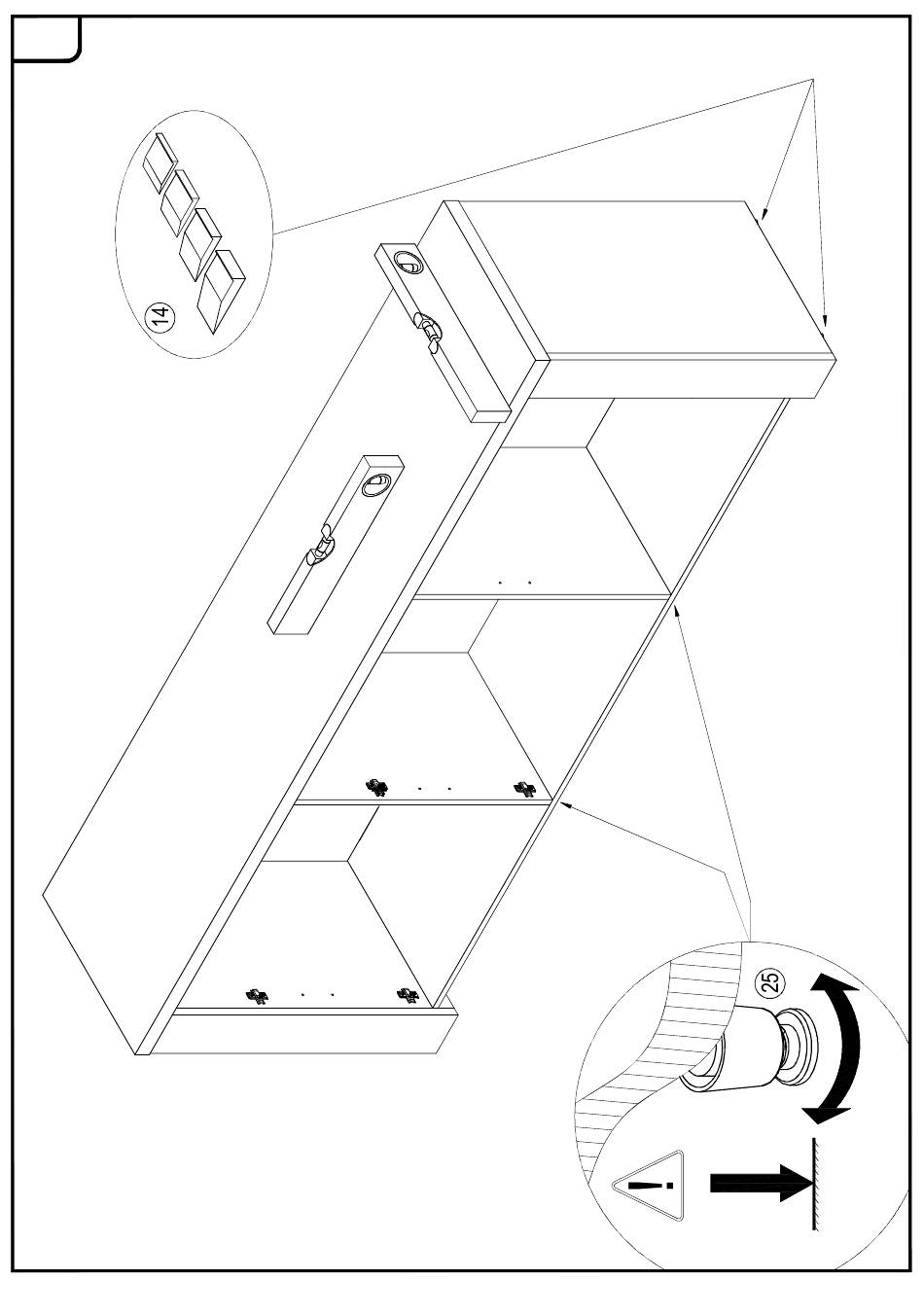 14

25

!