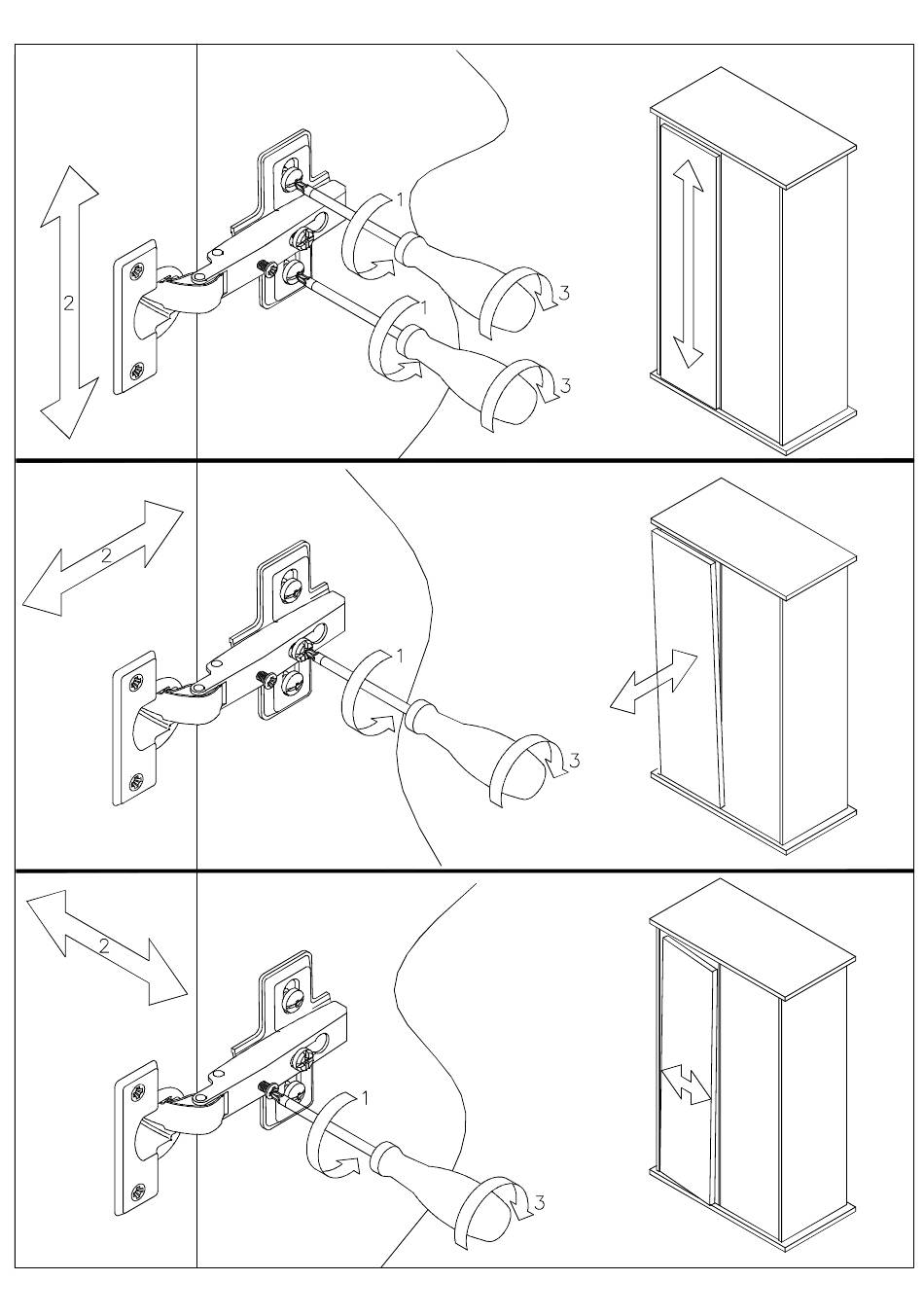 2
1
3
1
3

2
1
3

2
1
3