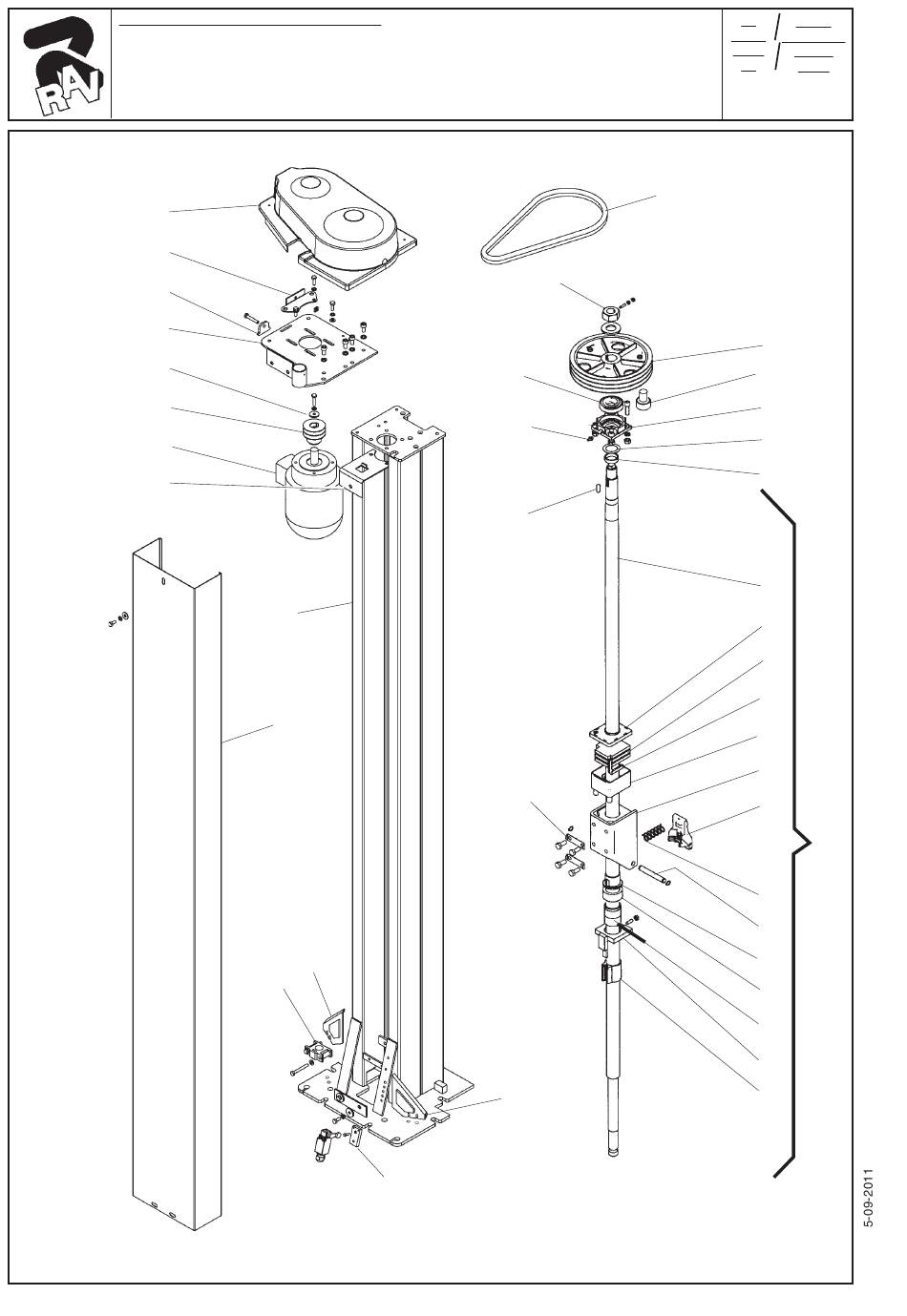 RAV

5-09-2011