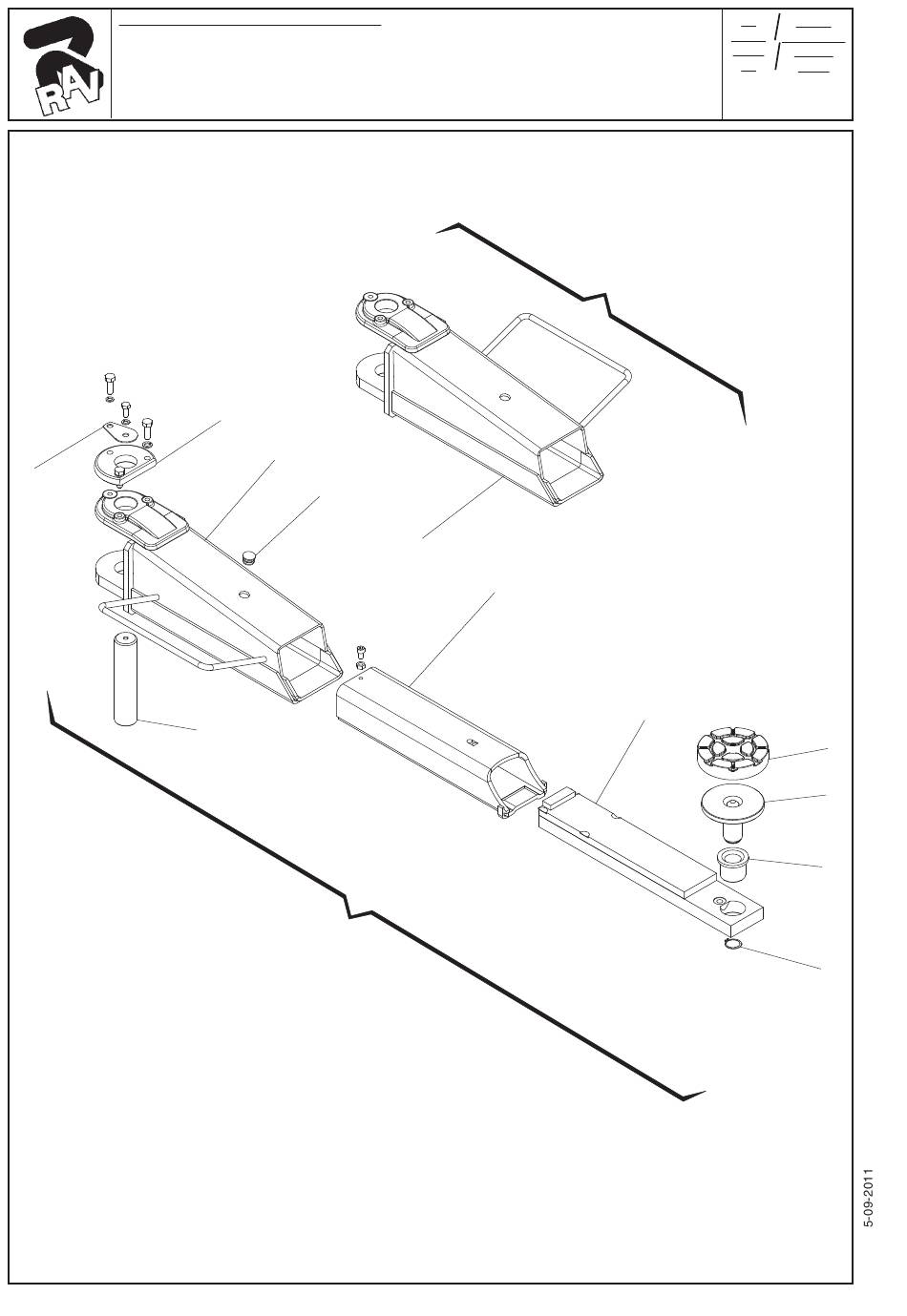 RAV

5-09-2011