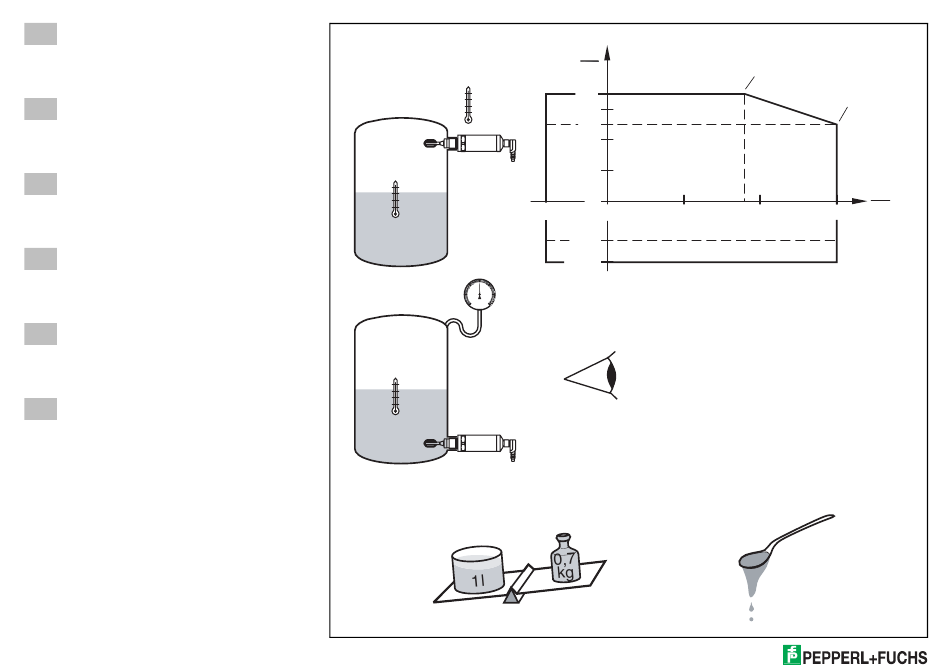 1l

0,7
kg

PEPPERL+FUCHS