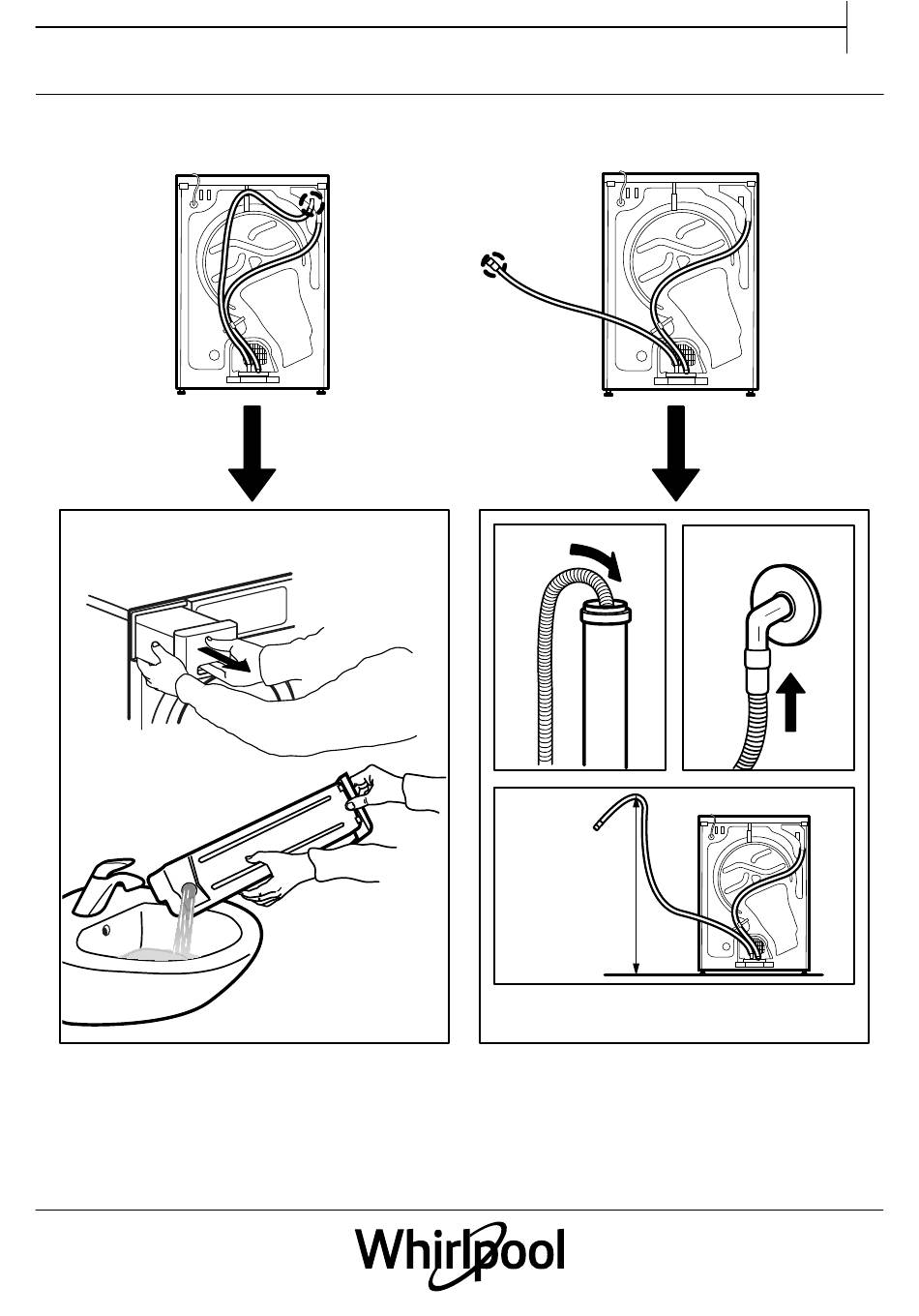 Whirlpool