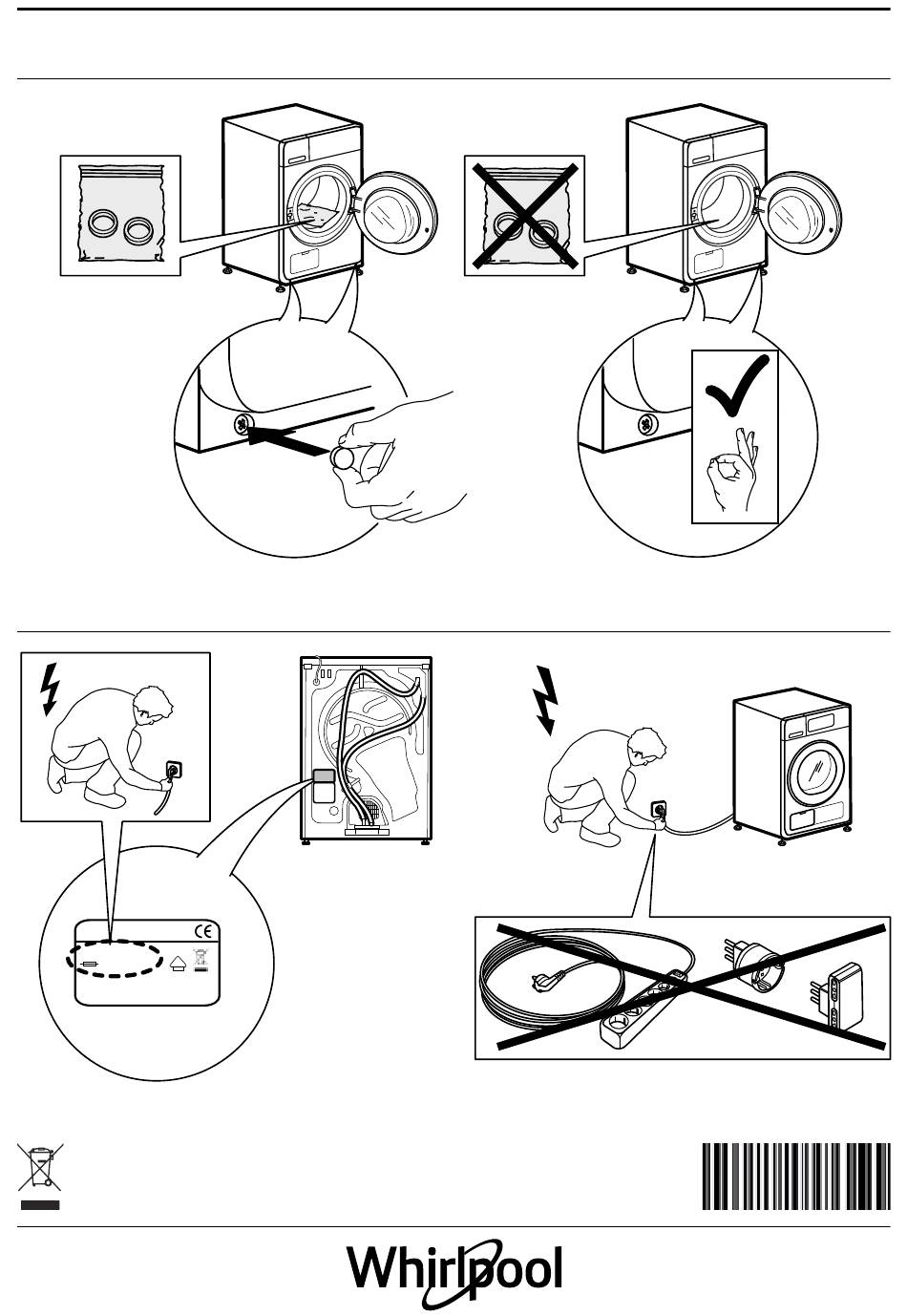 CE

Whirlpool