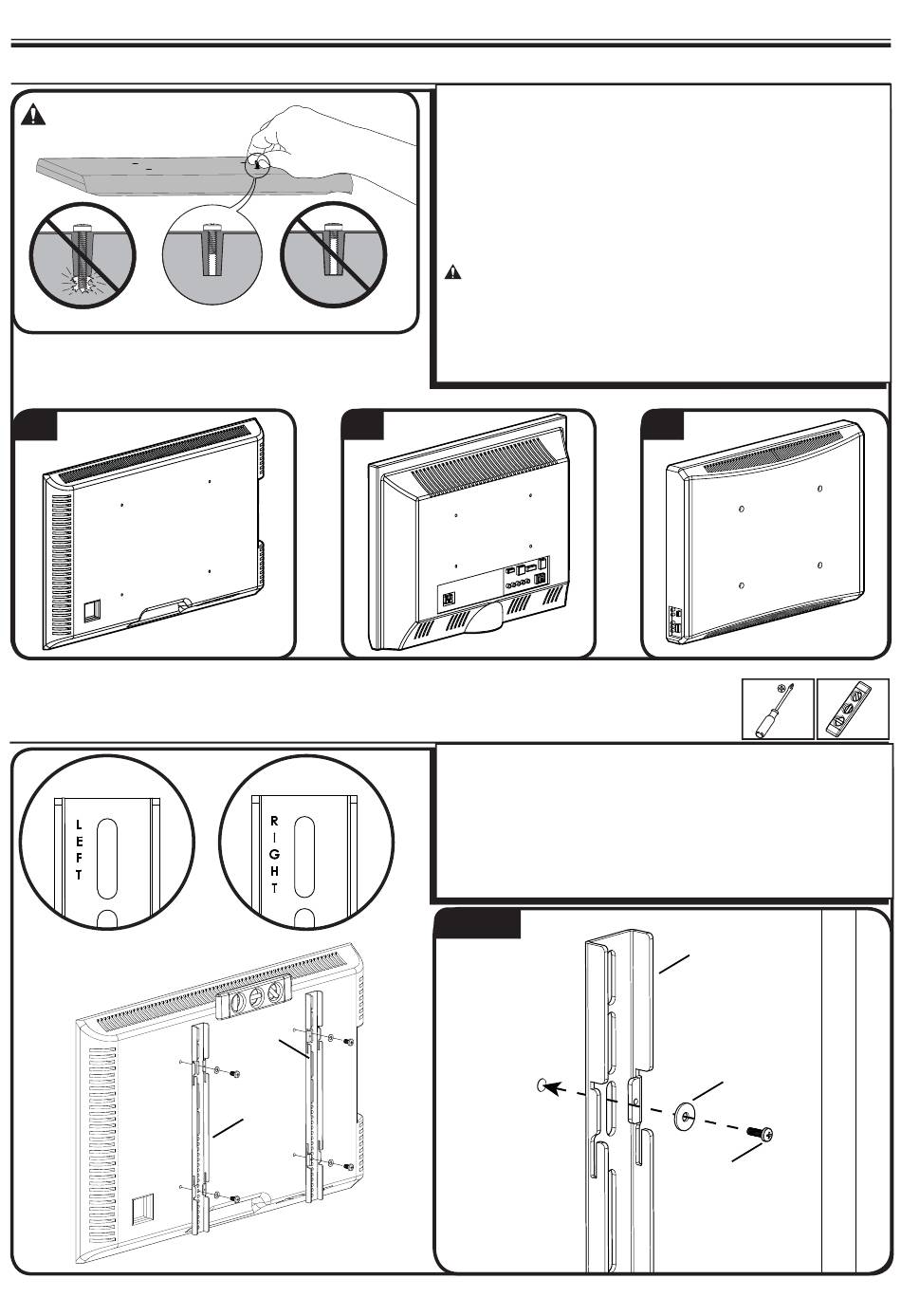 L
E
F
T

R
I
G
H
T