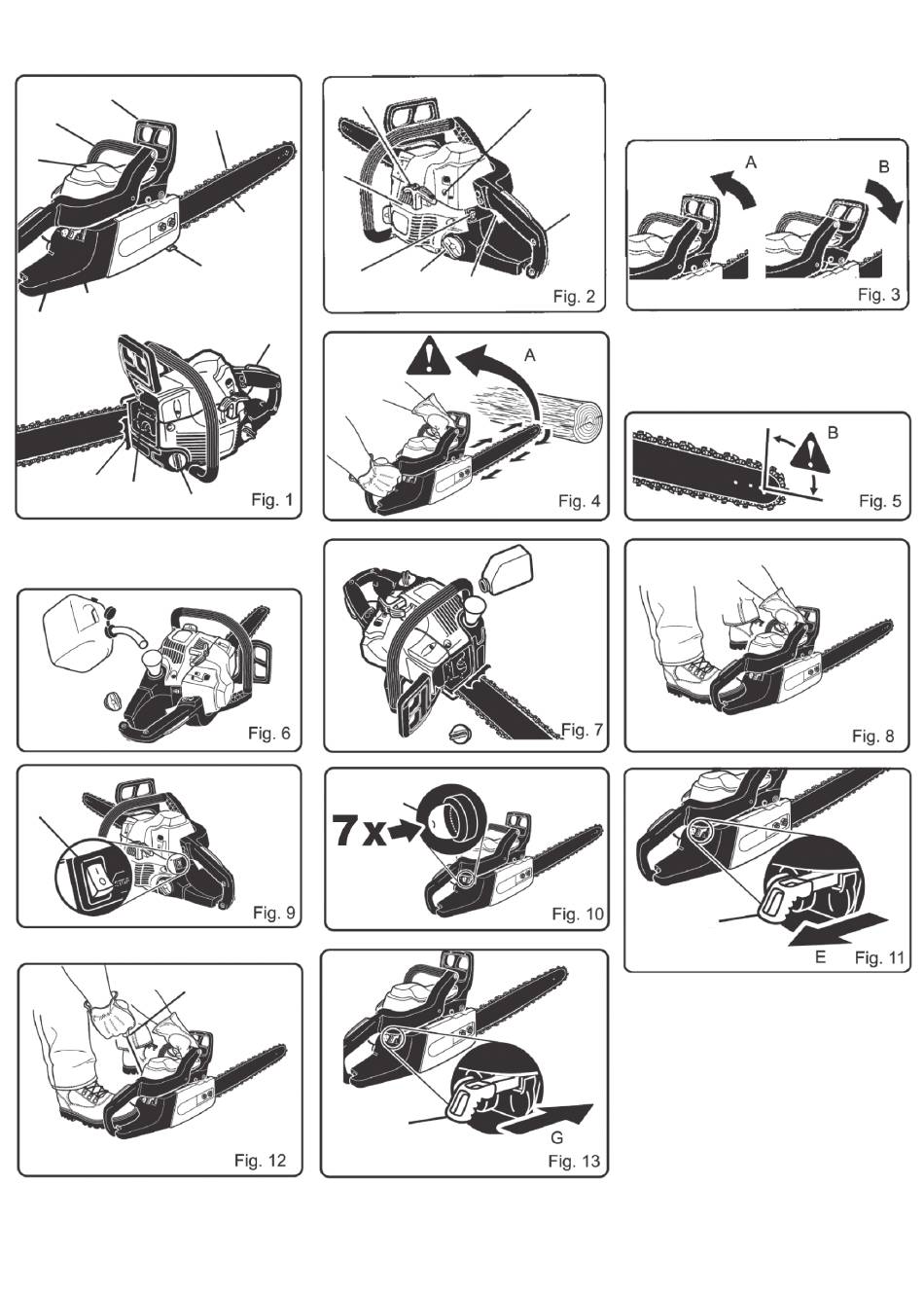 Fig. 1

Fig. 2

A
B
Fig. 3

A
Fig. 4

B
Fig. 5

Fig. 6

Fig. 7

Fig. 8

Fig. 9

7x
Fig. 10

E
Fig. 11

Fig. 12

G
Fig. 13