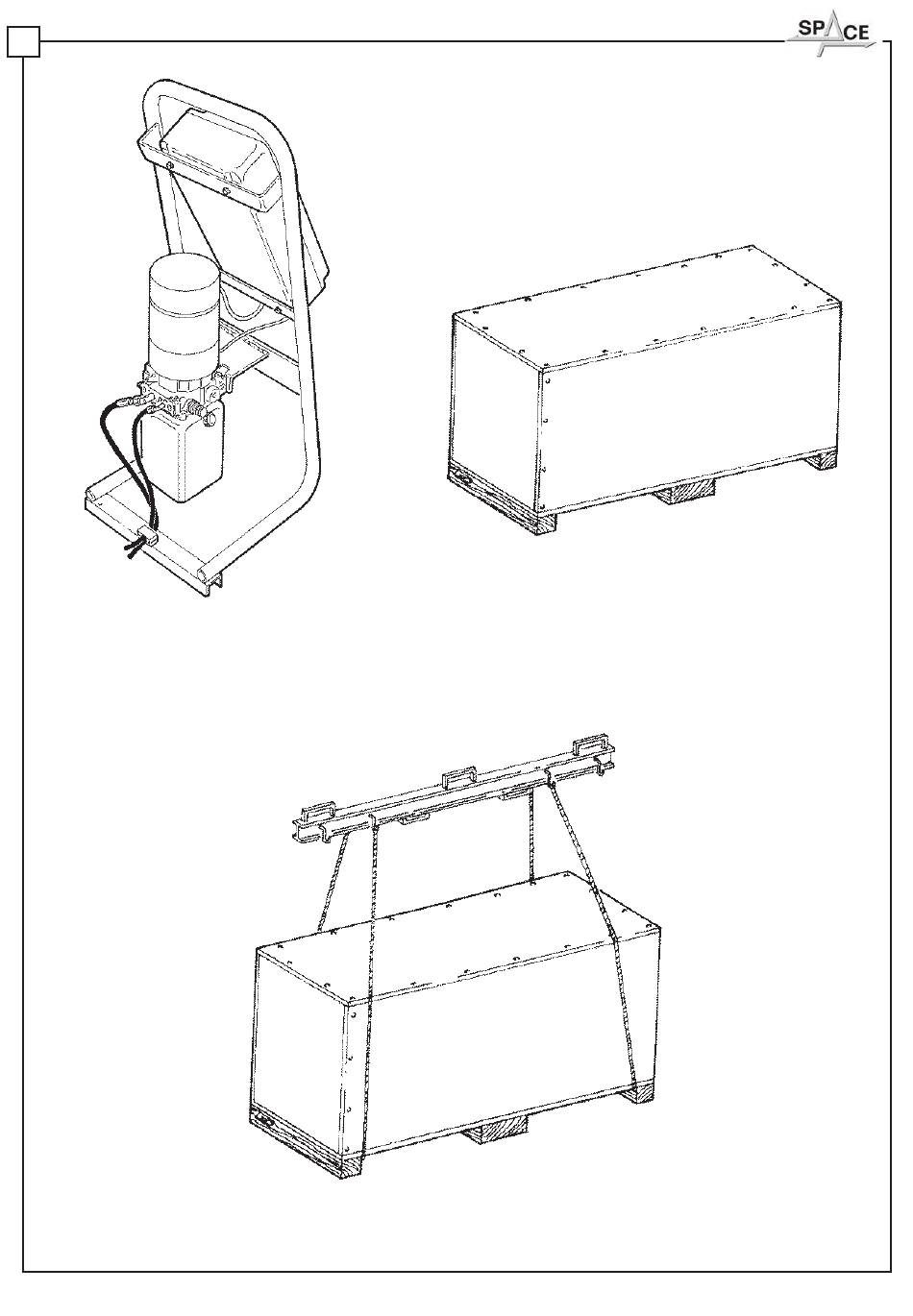 SPACE