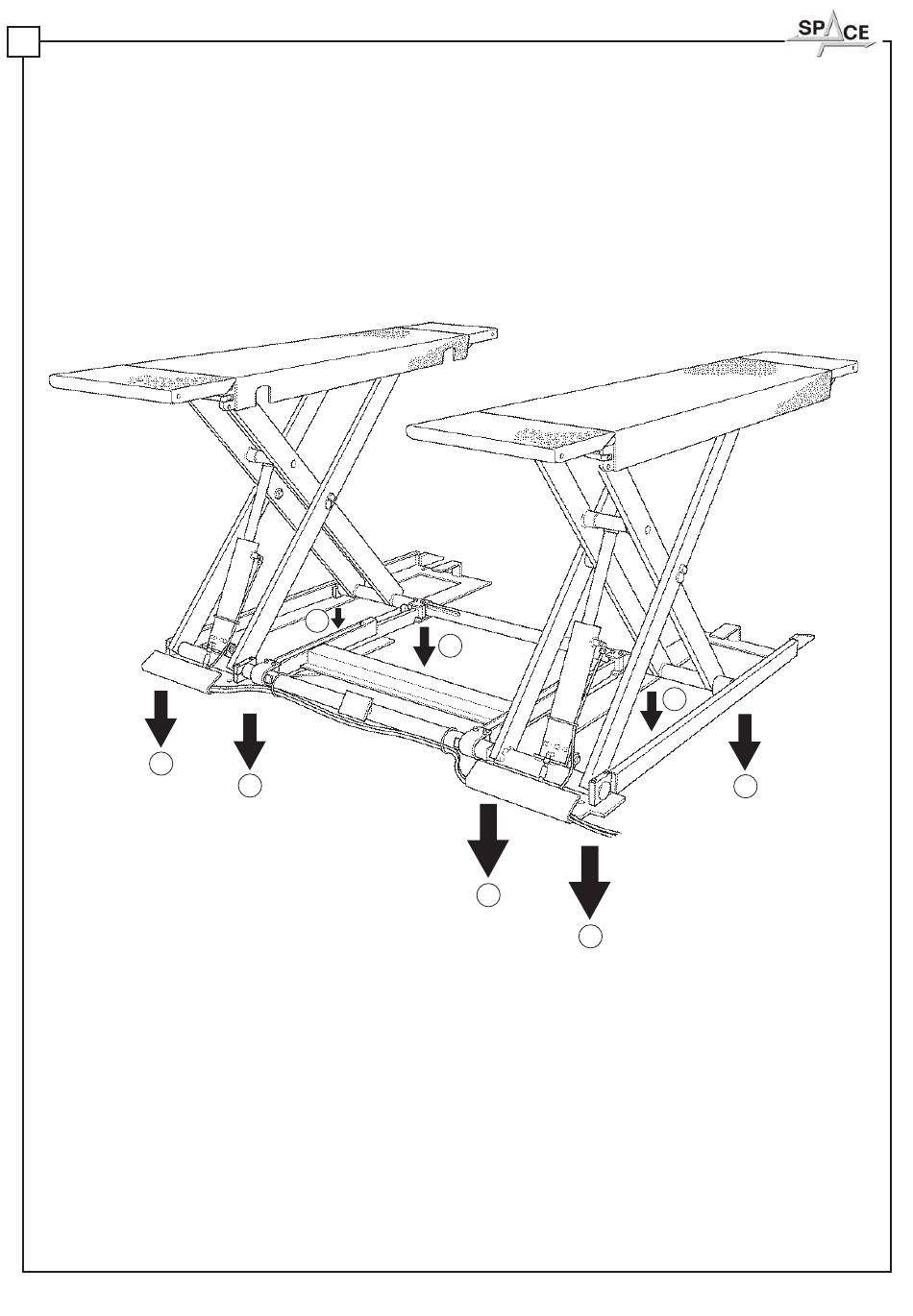 SPACE