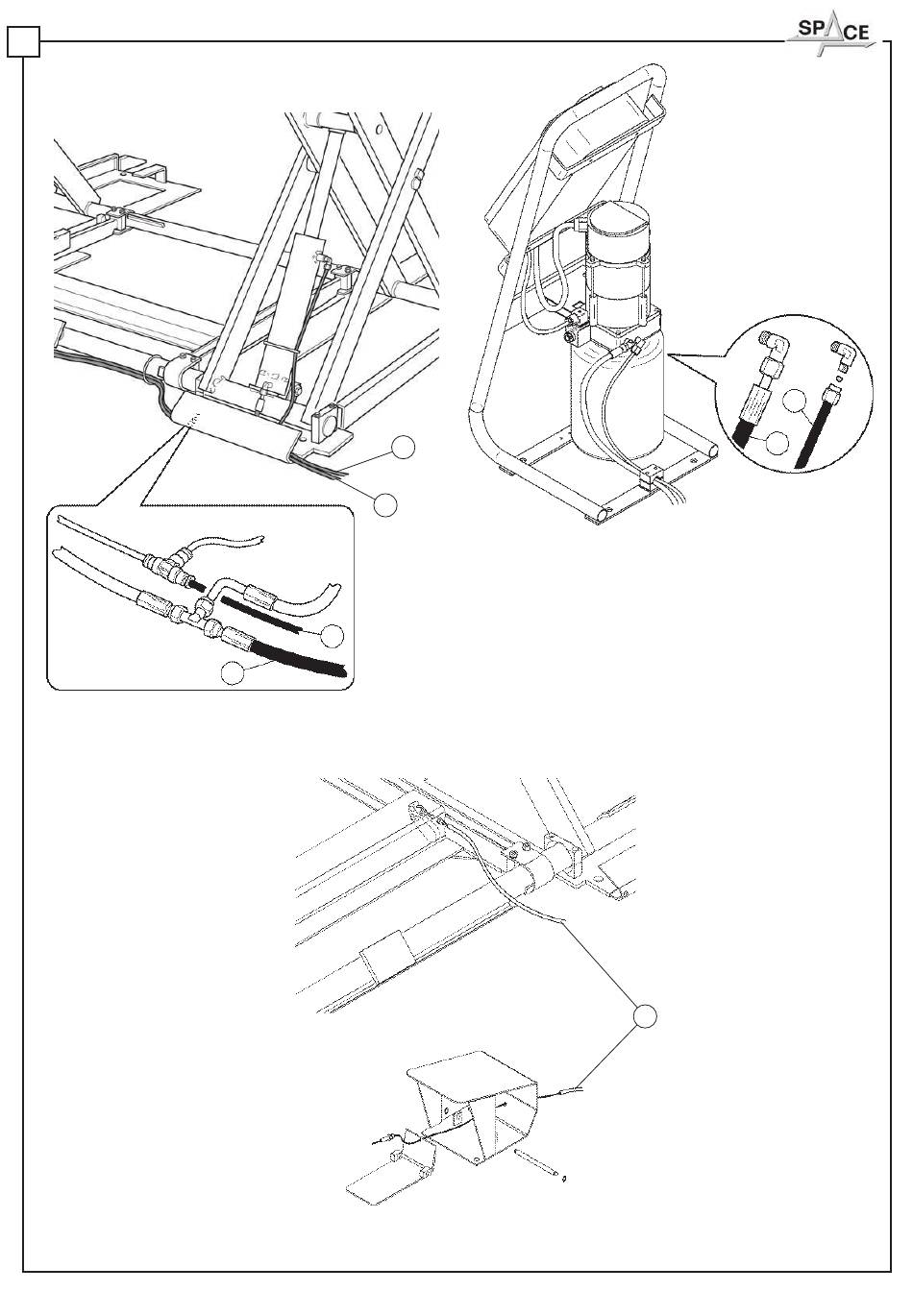 SPACE