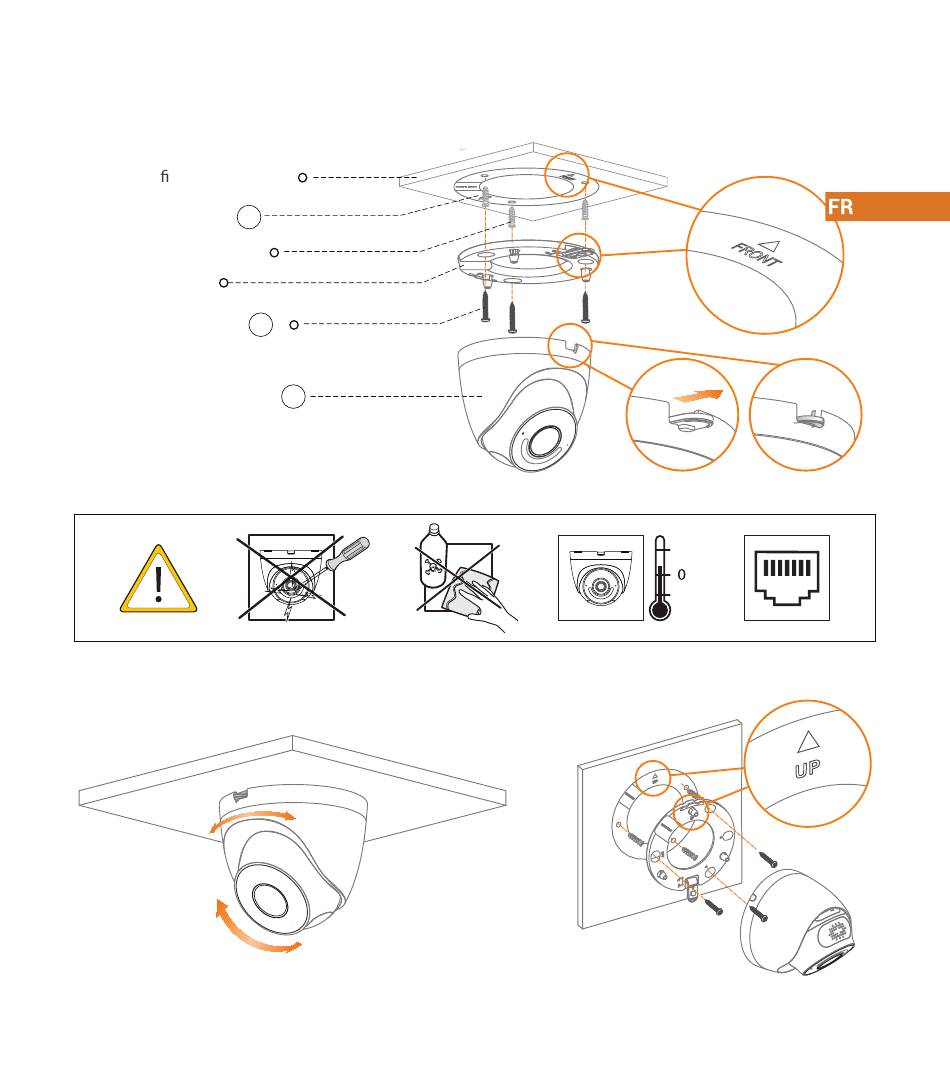 ﬁ

FR

FRONT

0

UP