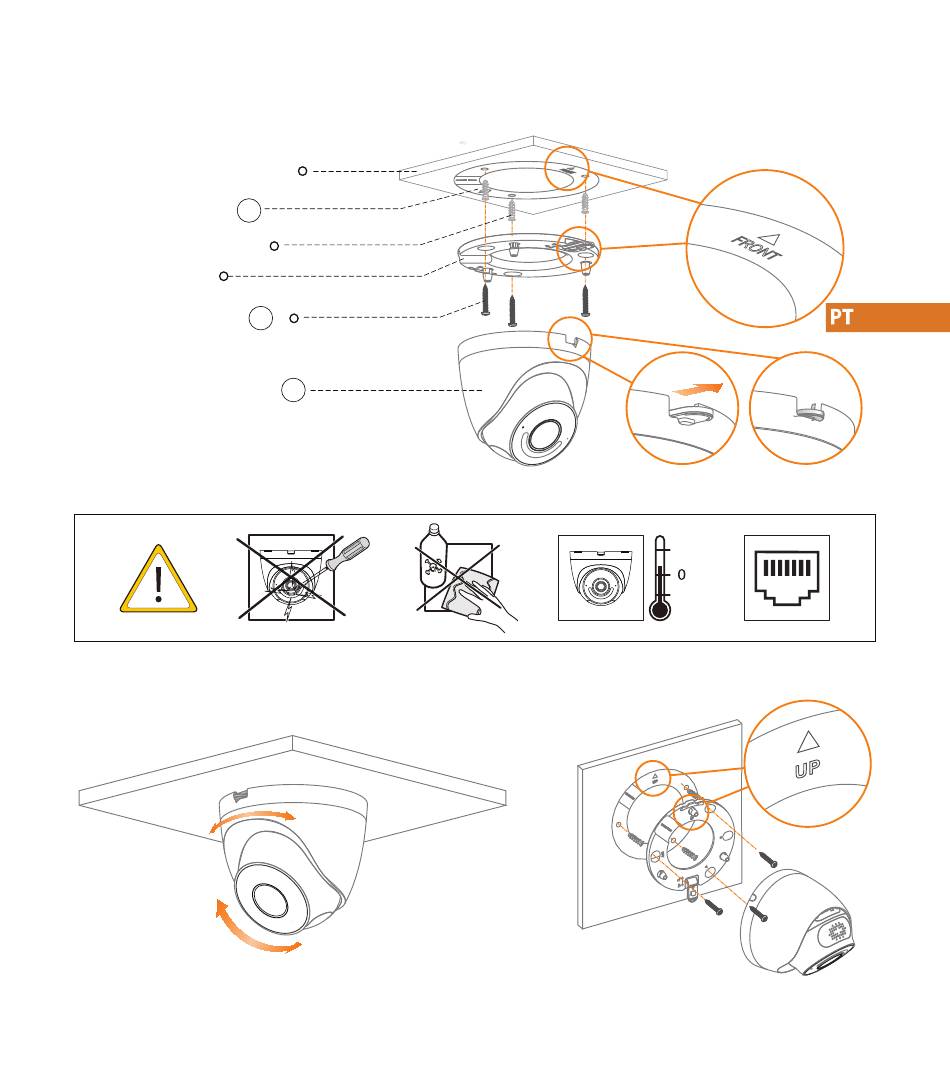 FRONT

PT

0

UP