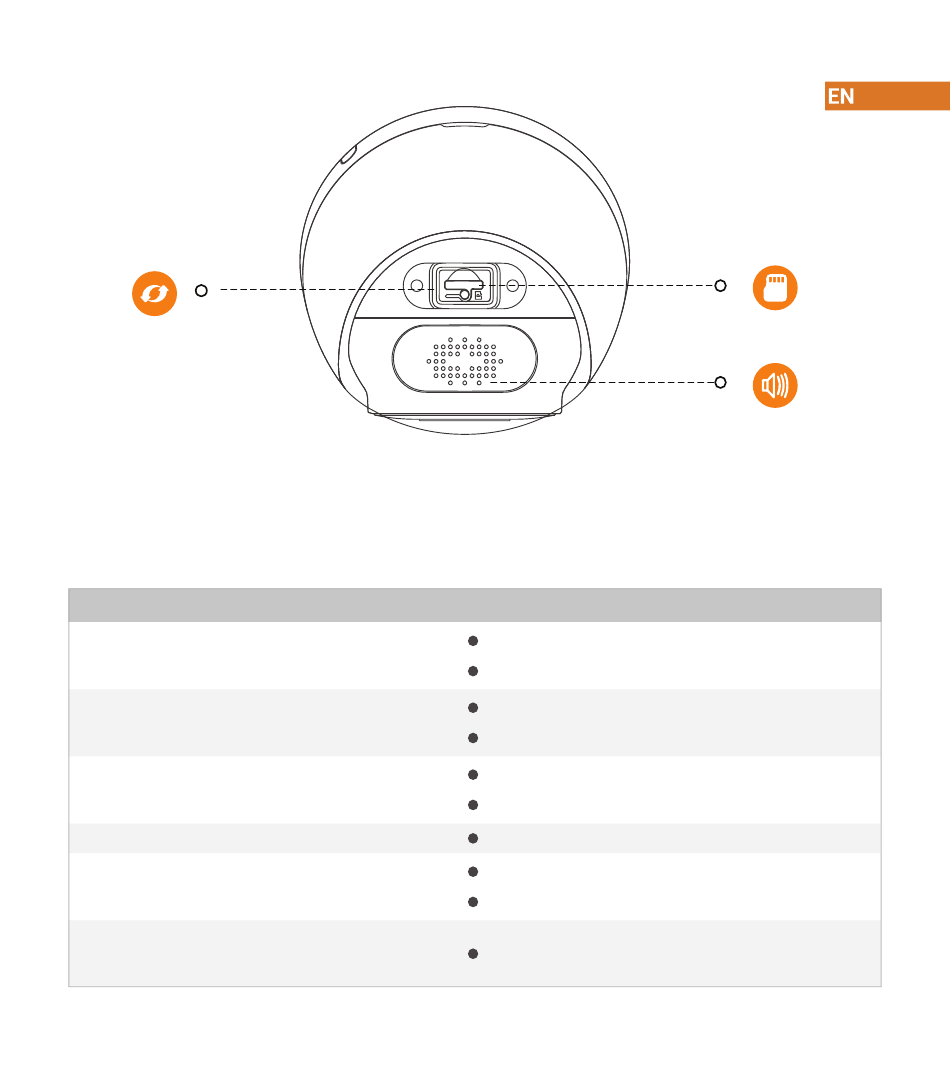 EN