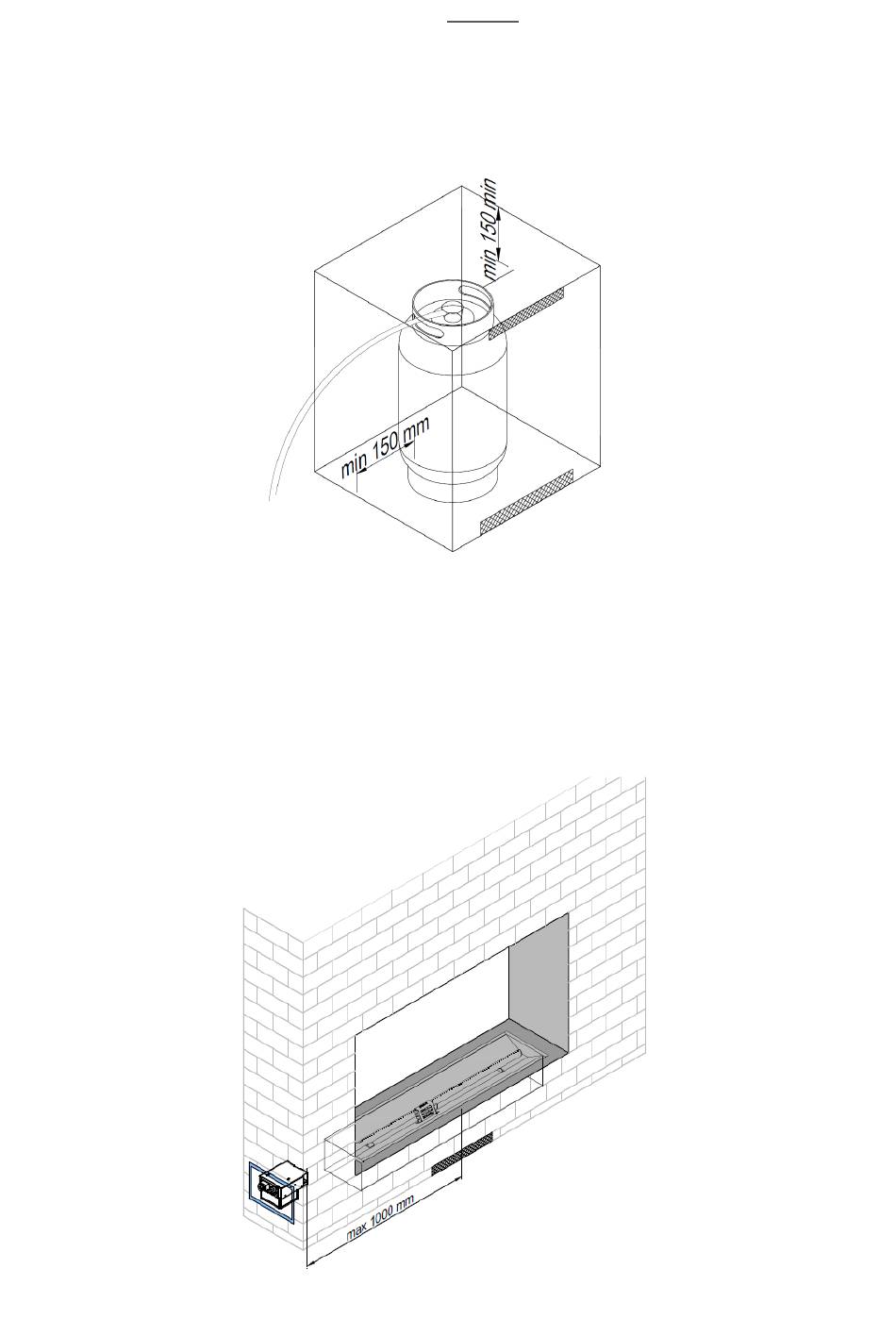 min 150 min

min 150 mm

max 1000 mm