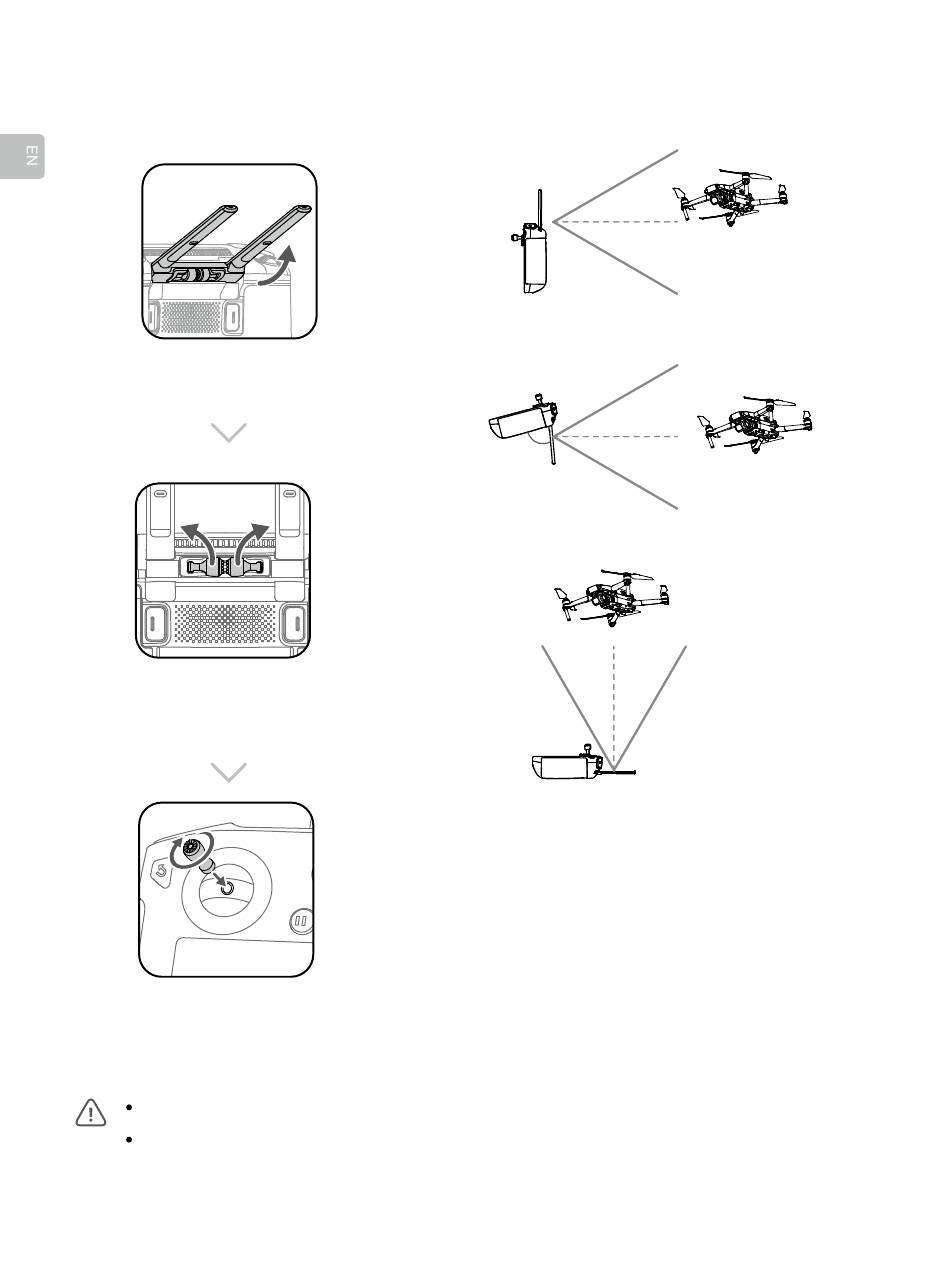 EN