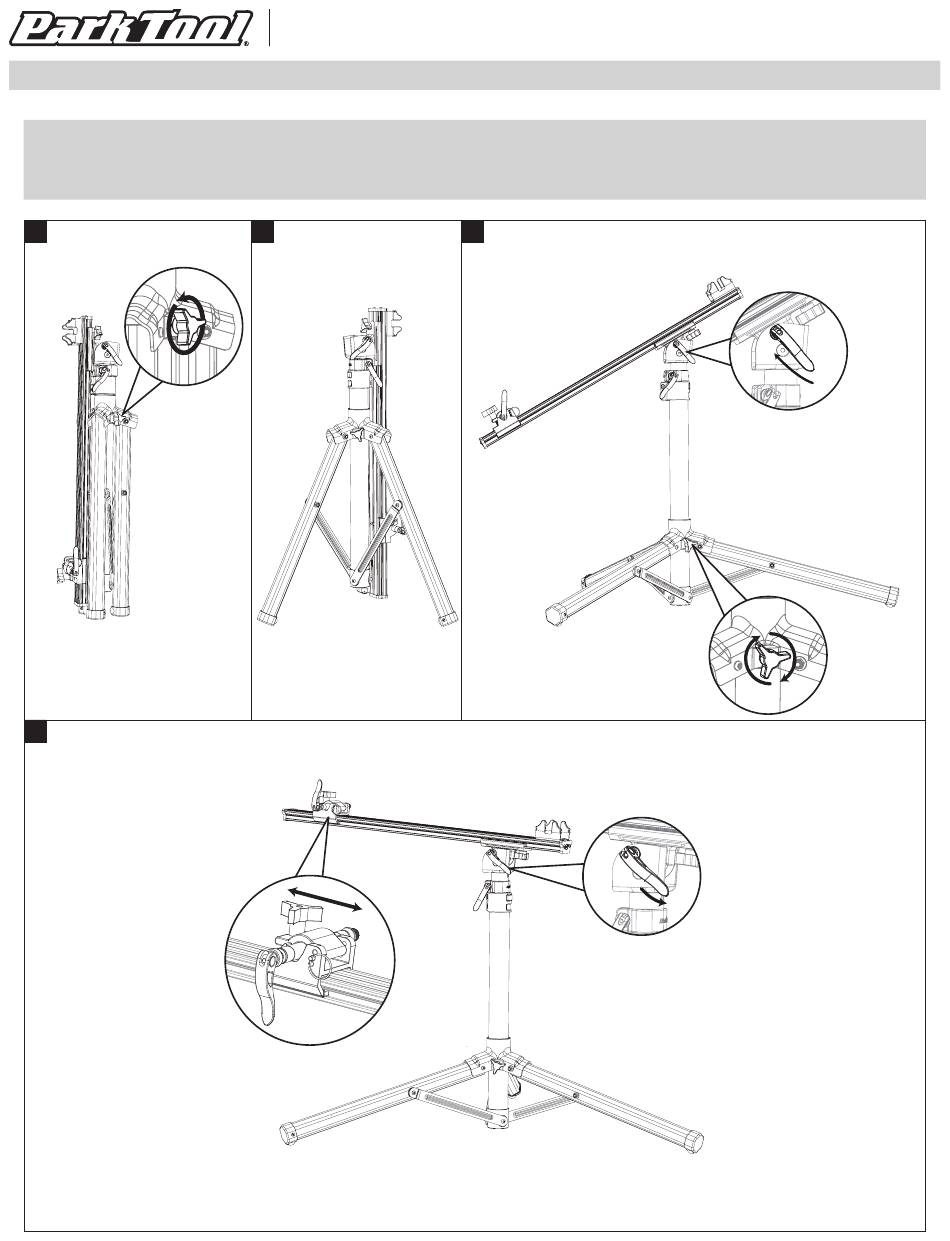 Park Tool®