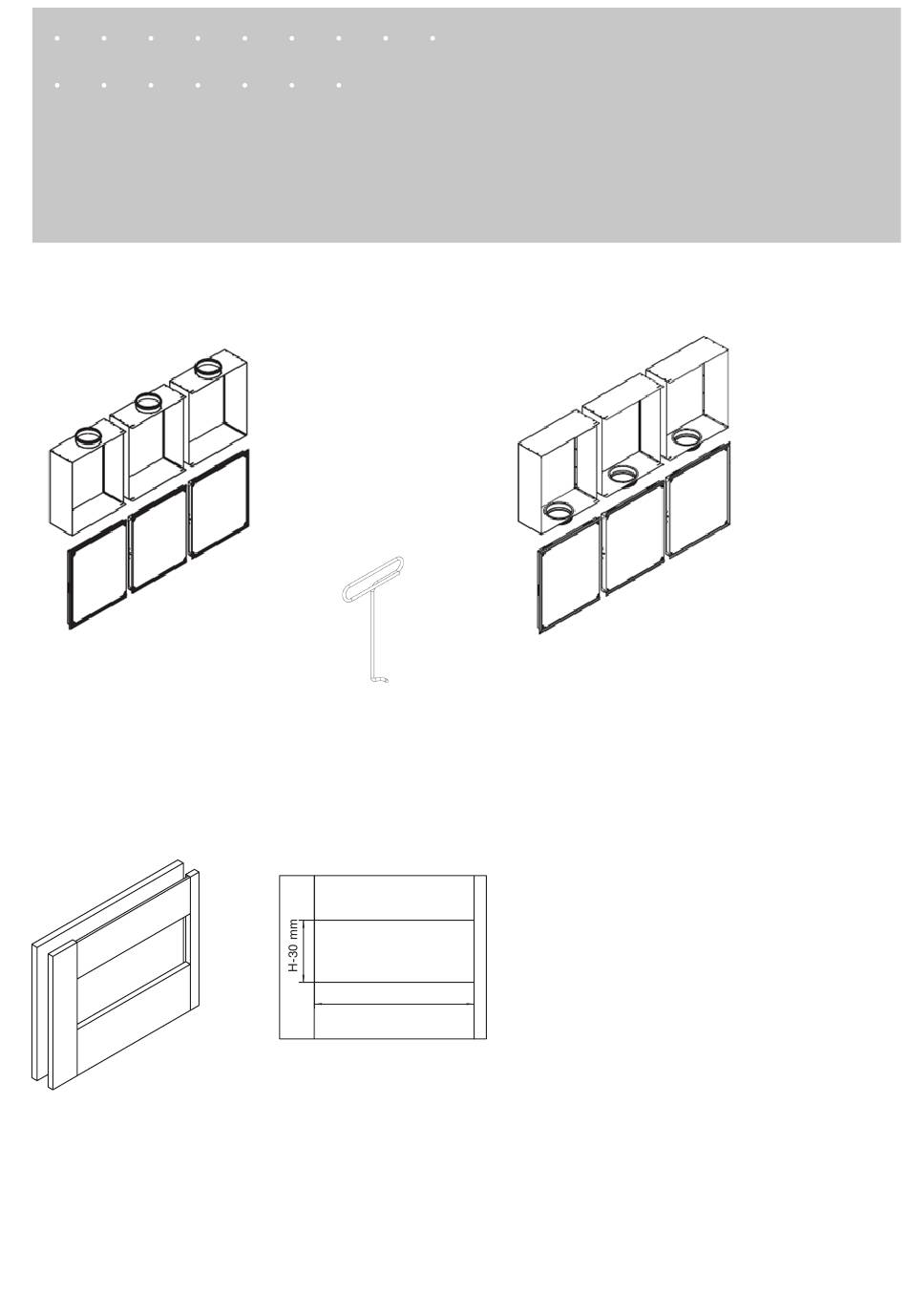 H-30 mm