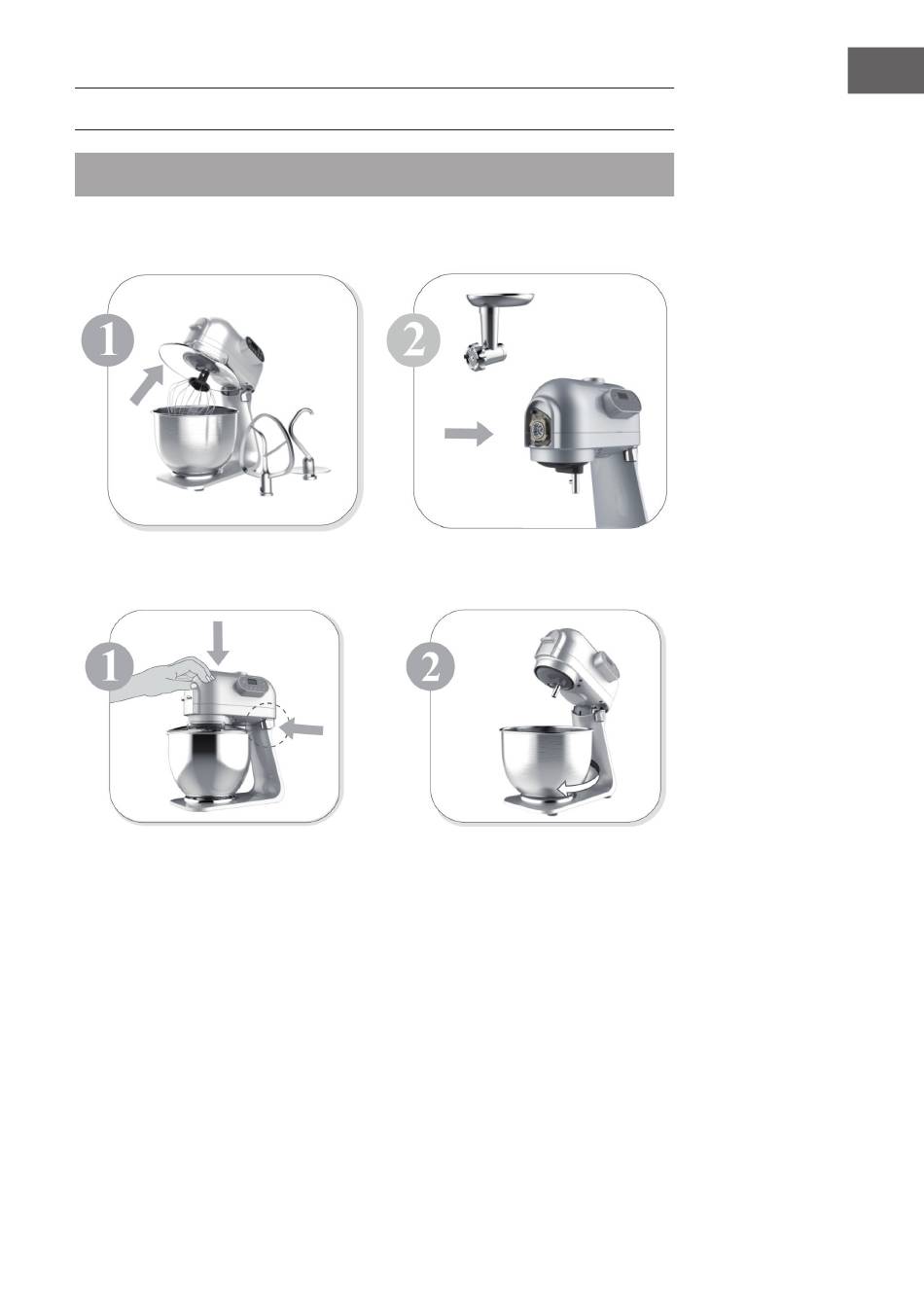 1

2

1

2