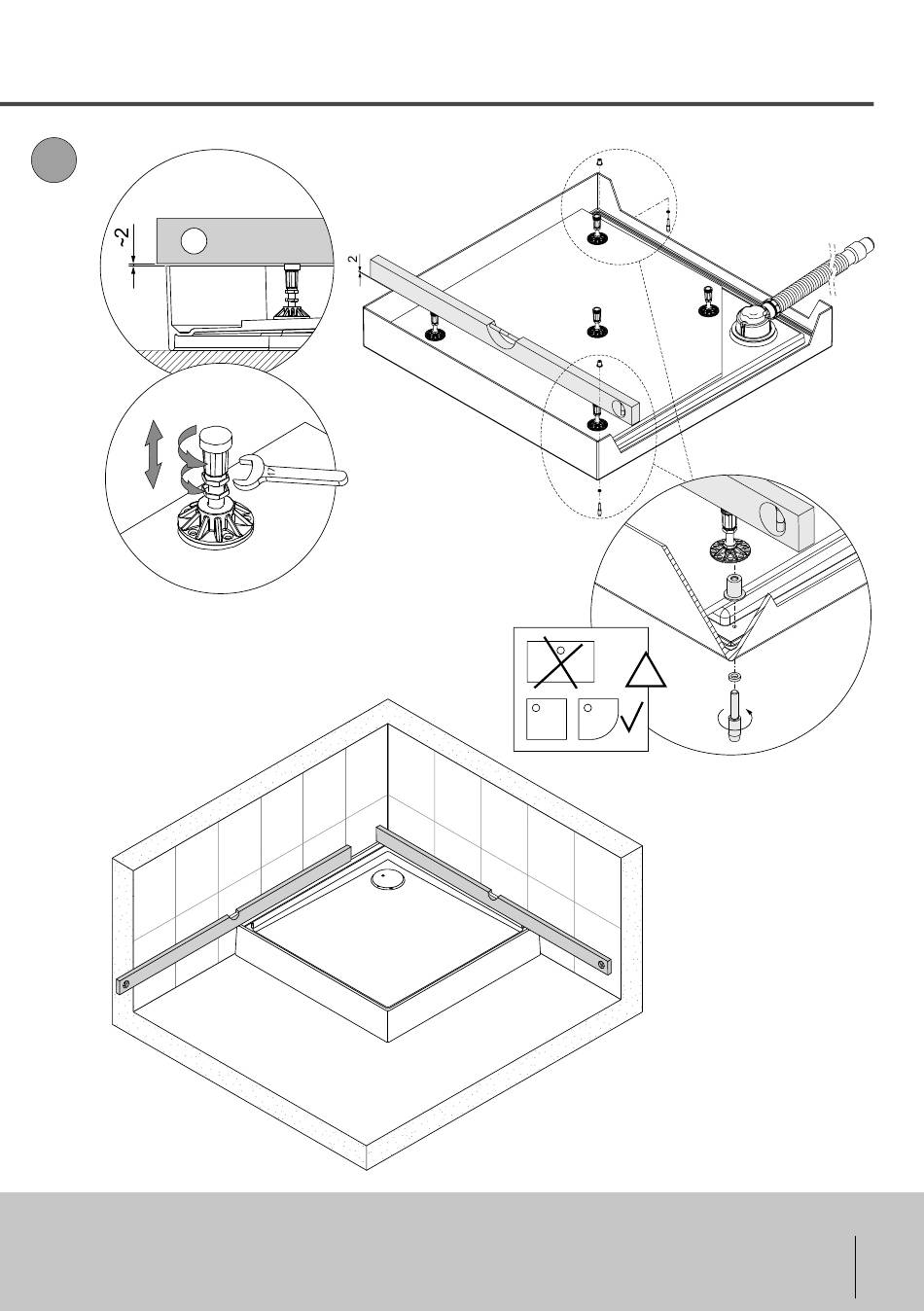 ~2

2