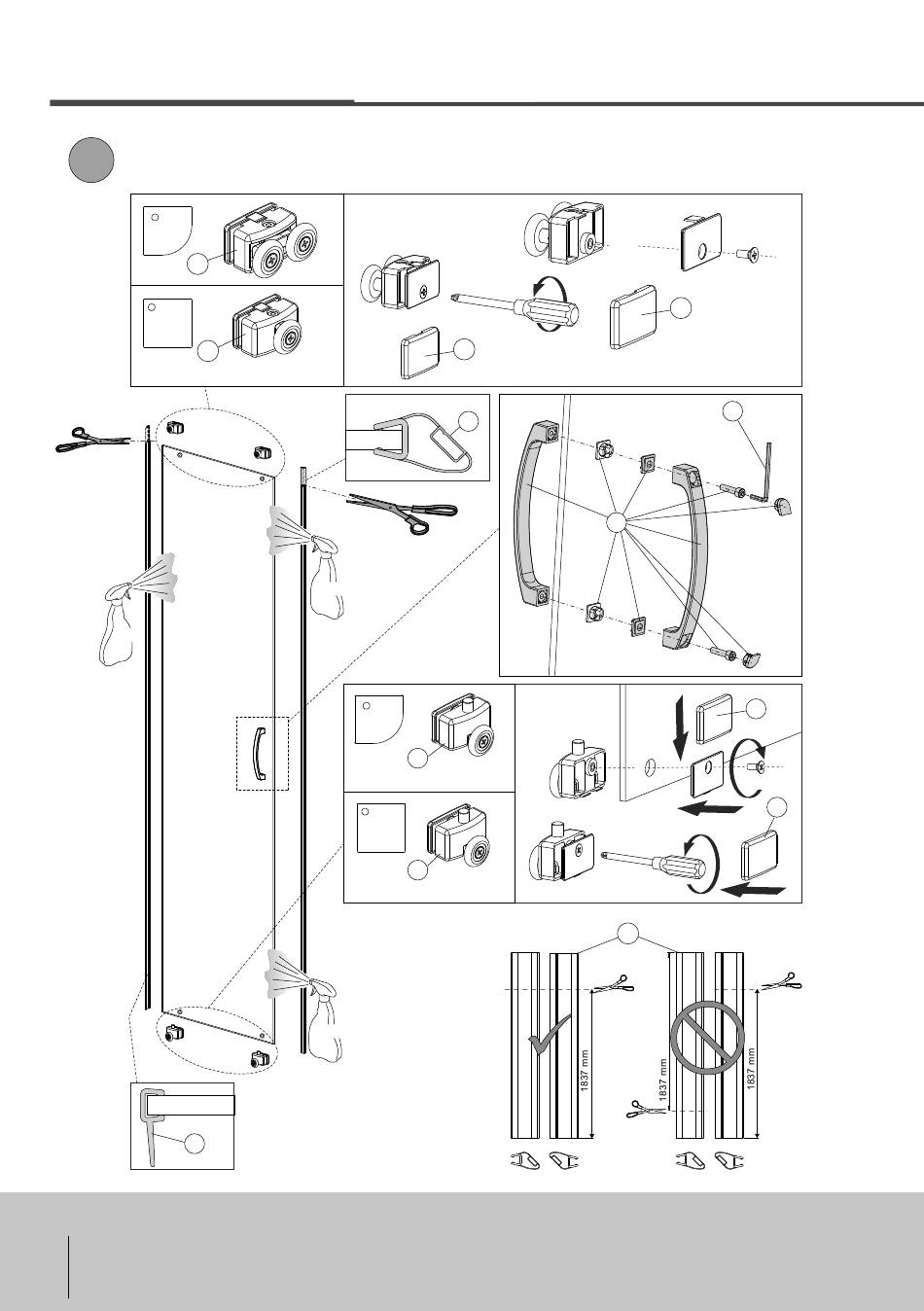 1837 mm

1837 mm

1837 mm