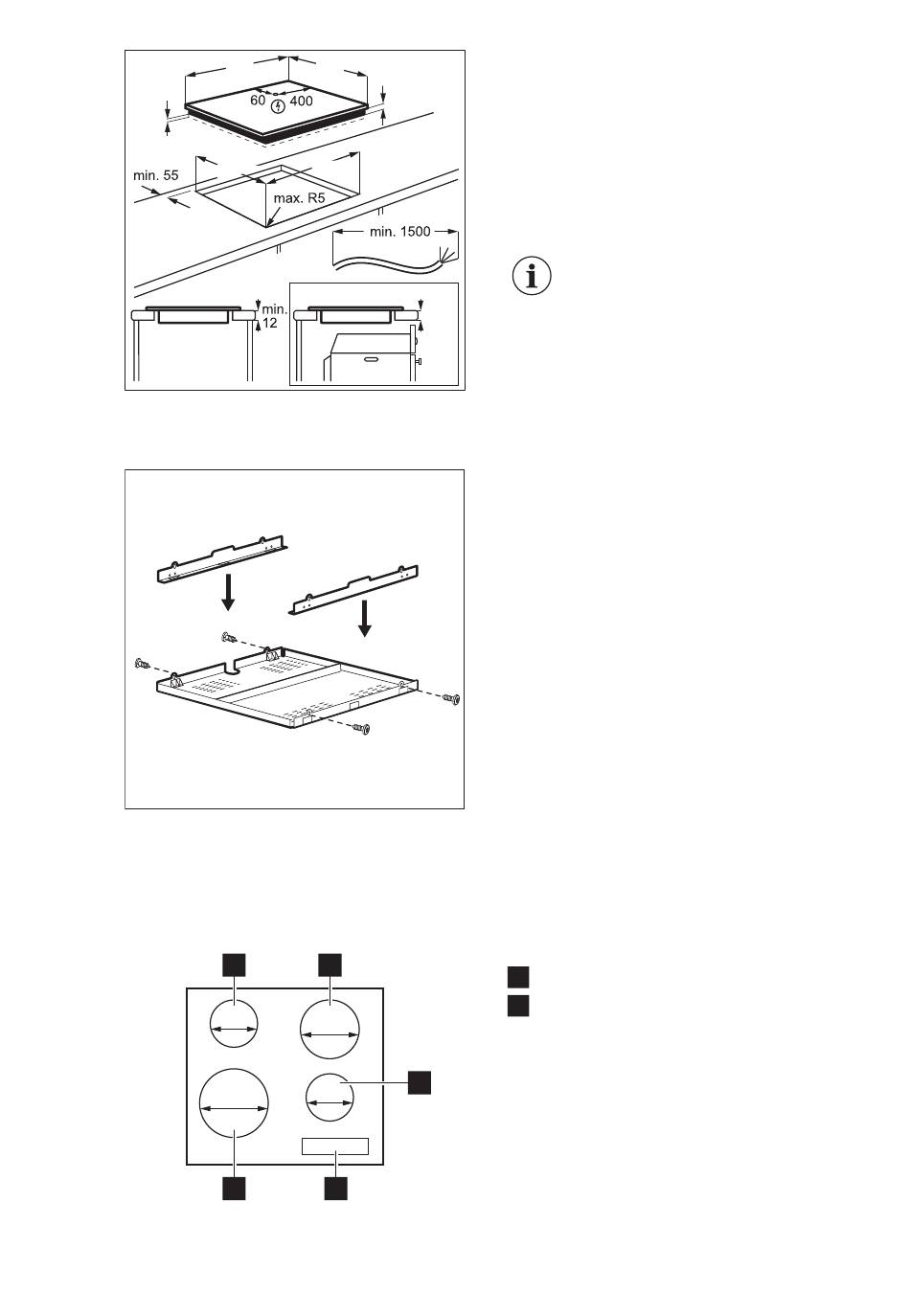 60 400

min. 55

max. R5

min. 1500

min. 12