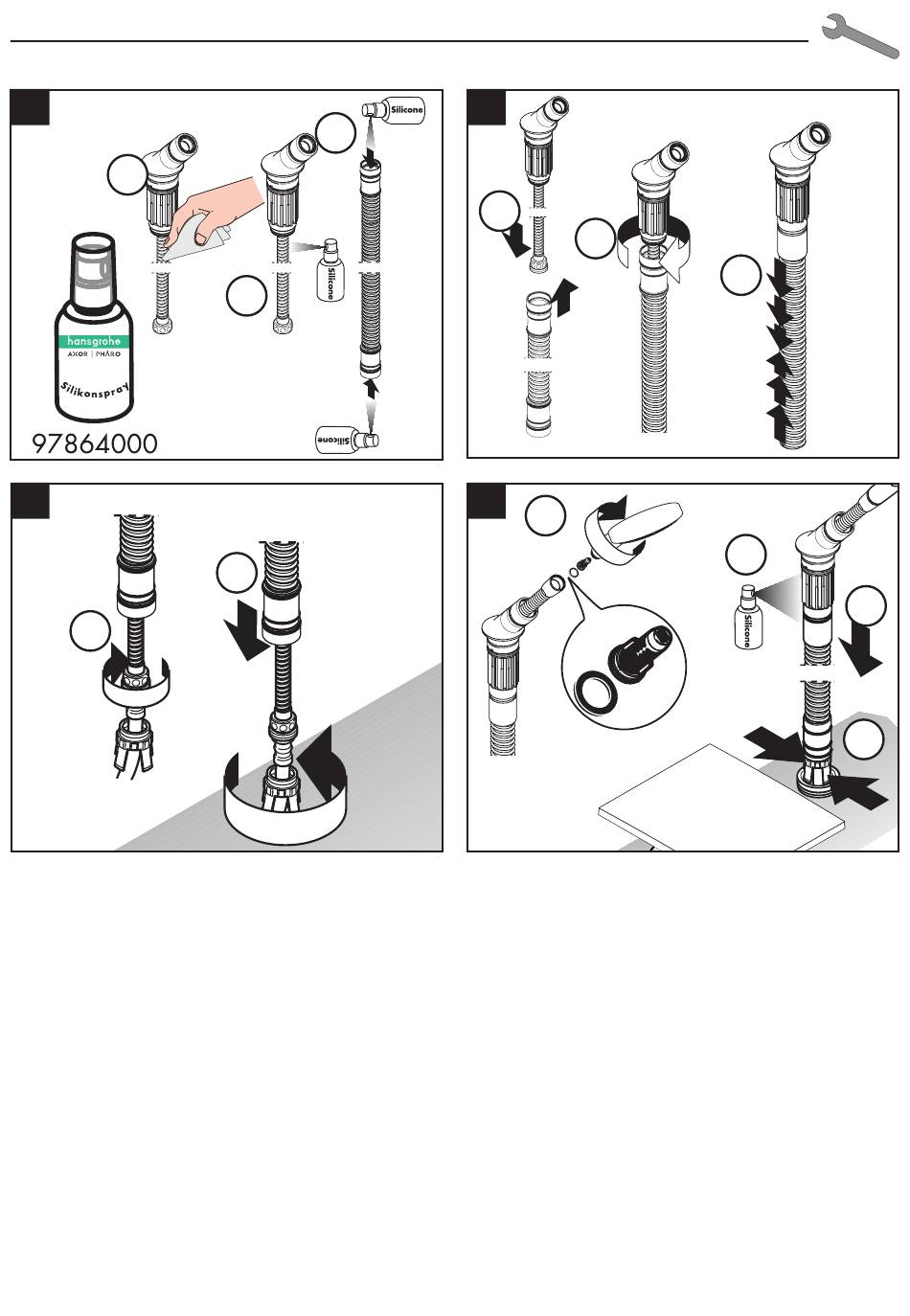 Silicone

Silicone

hansgrohe
AXOR | PHARO
Silikonspray
97864000

Silicone

Silicone