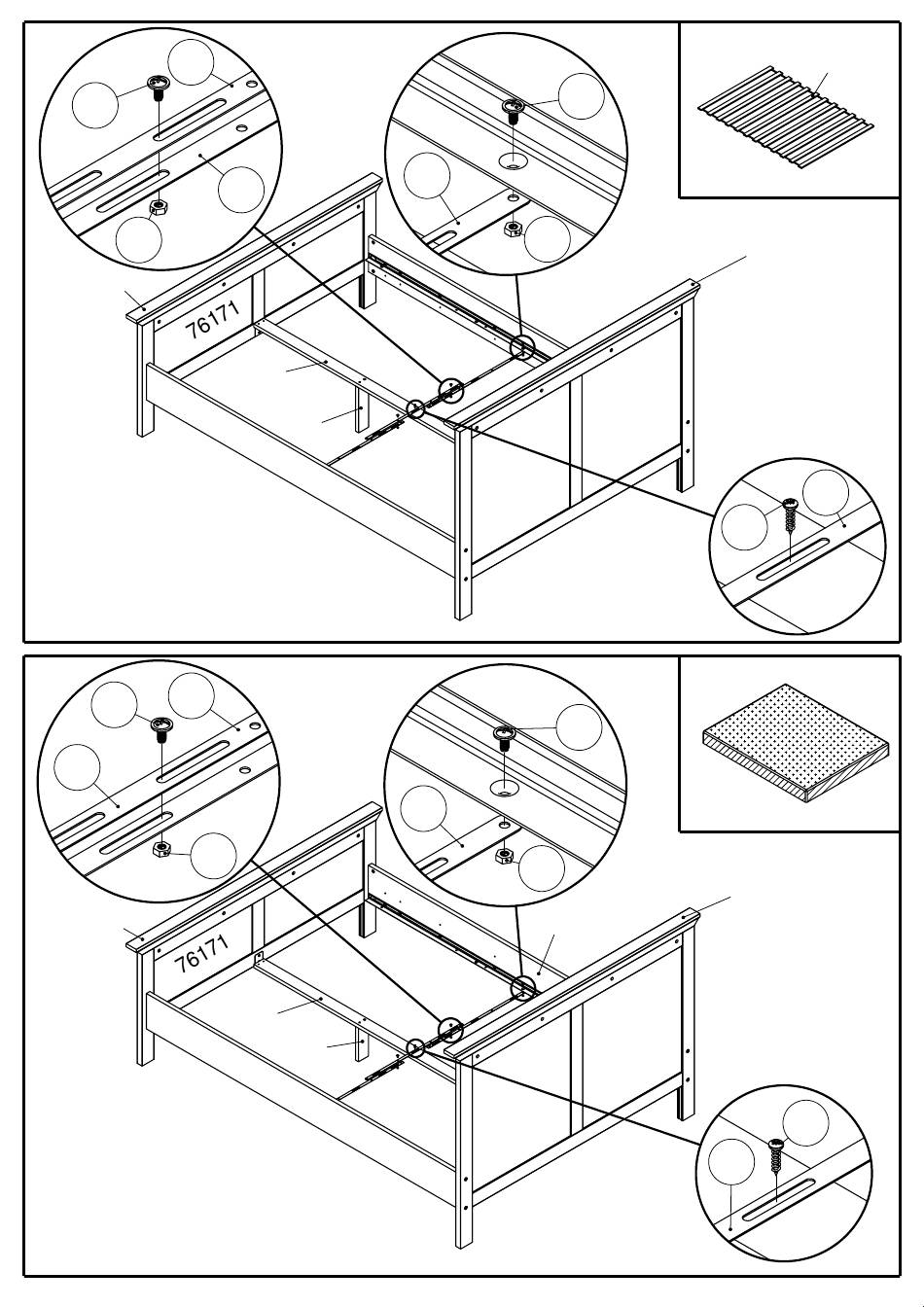 76171

76171