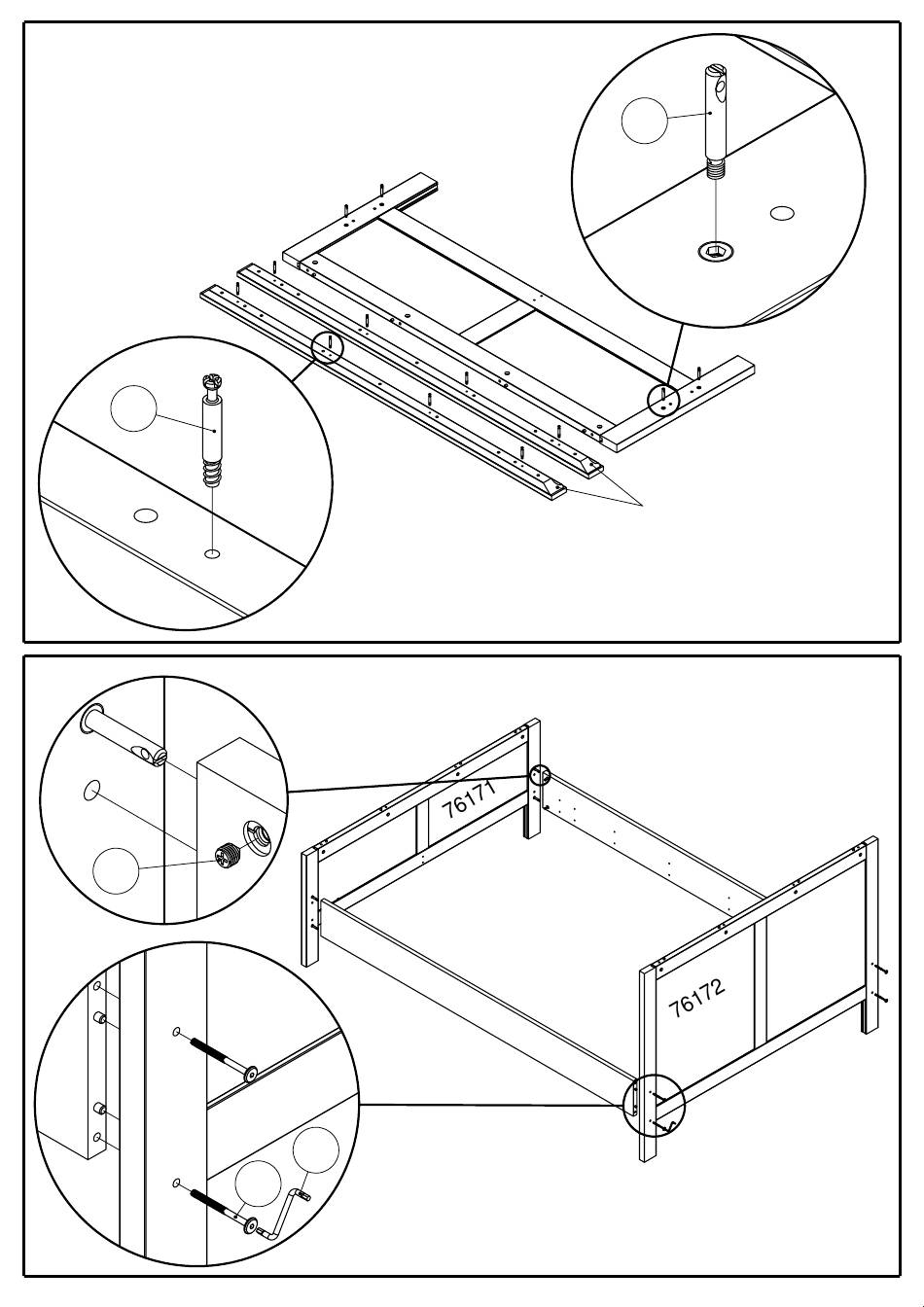 76171

76172