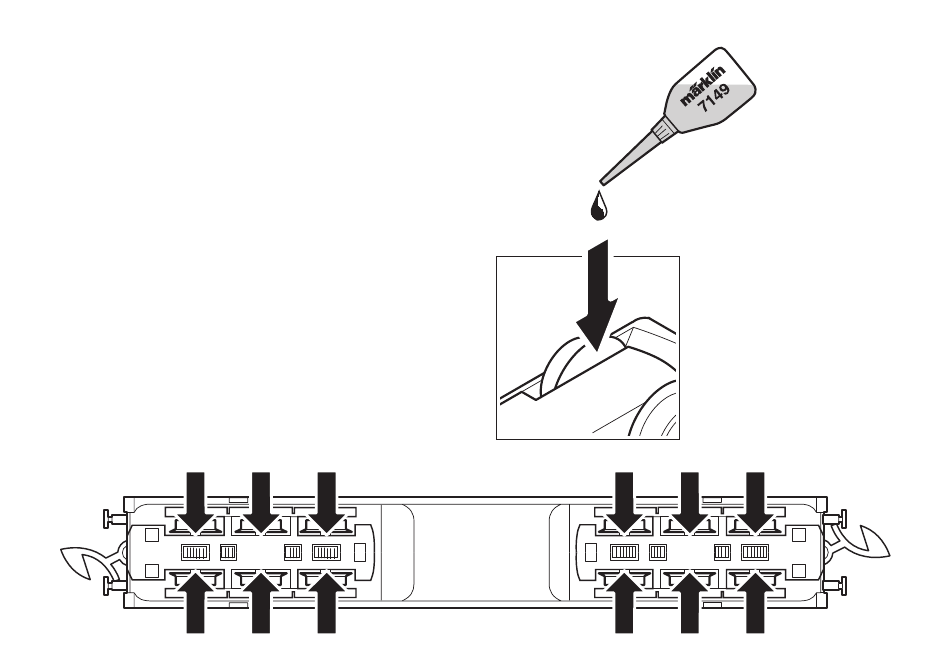 märklin
7149