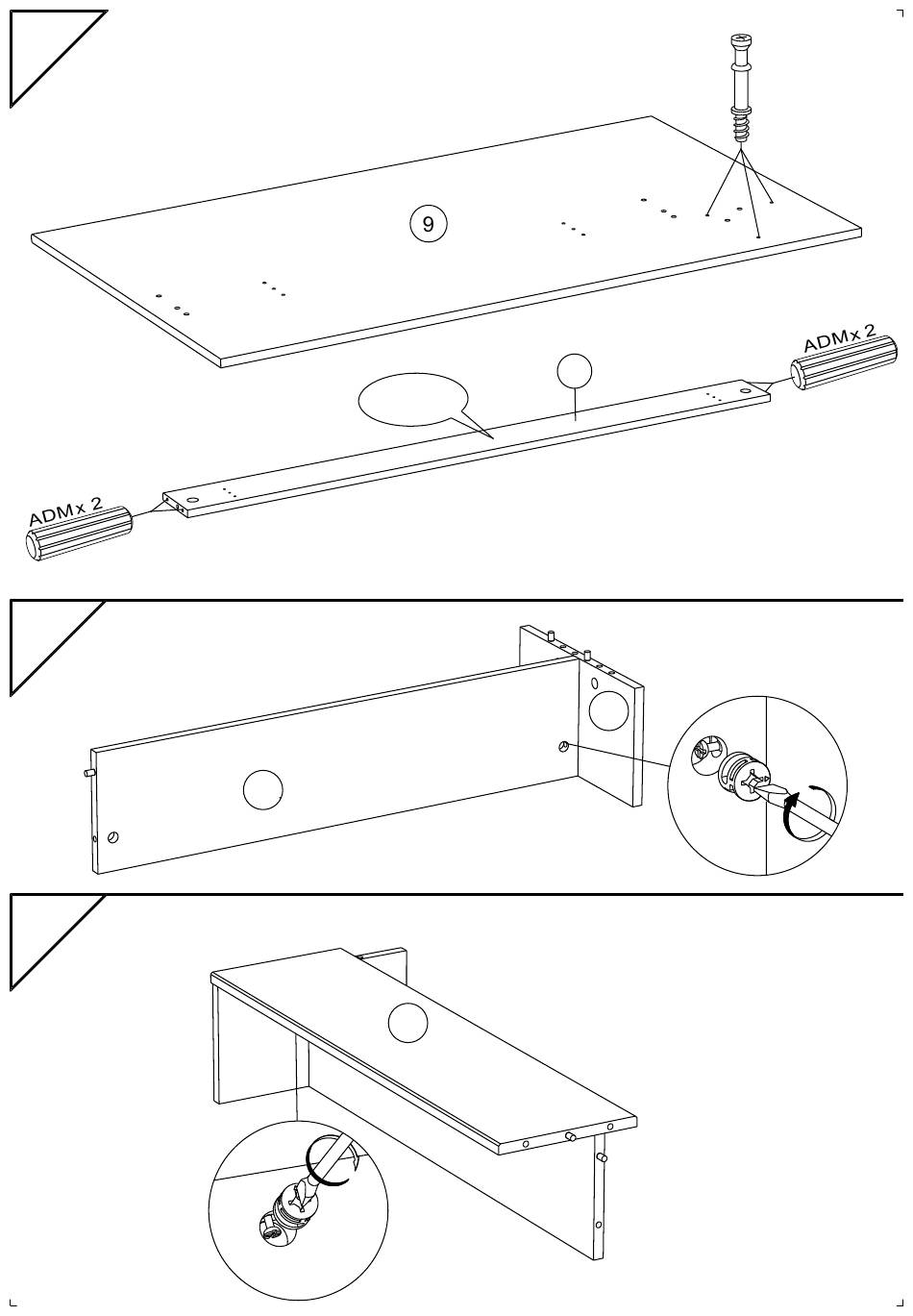 9

ADMx 2

ADMx 2