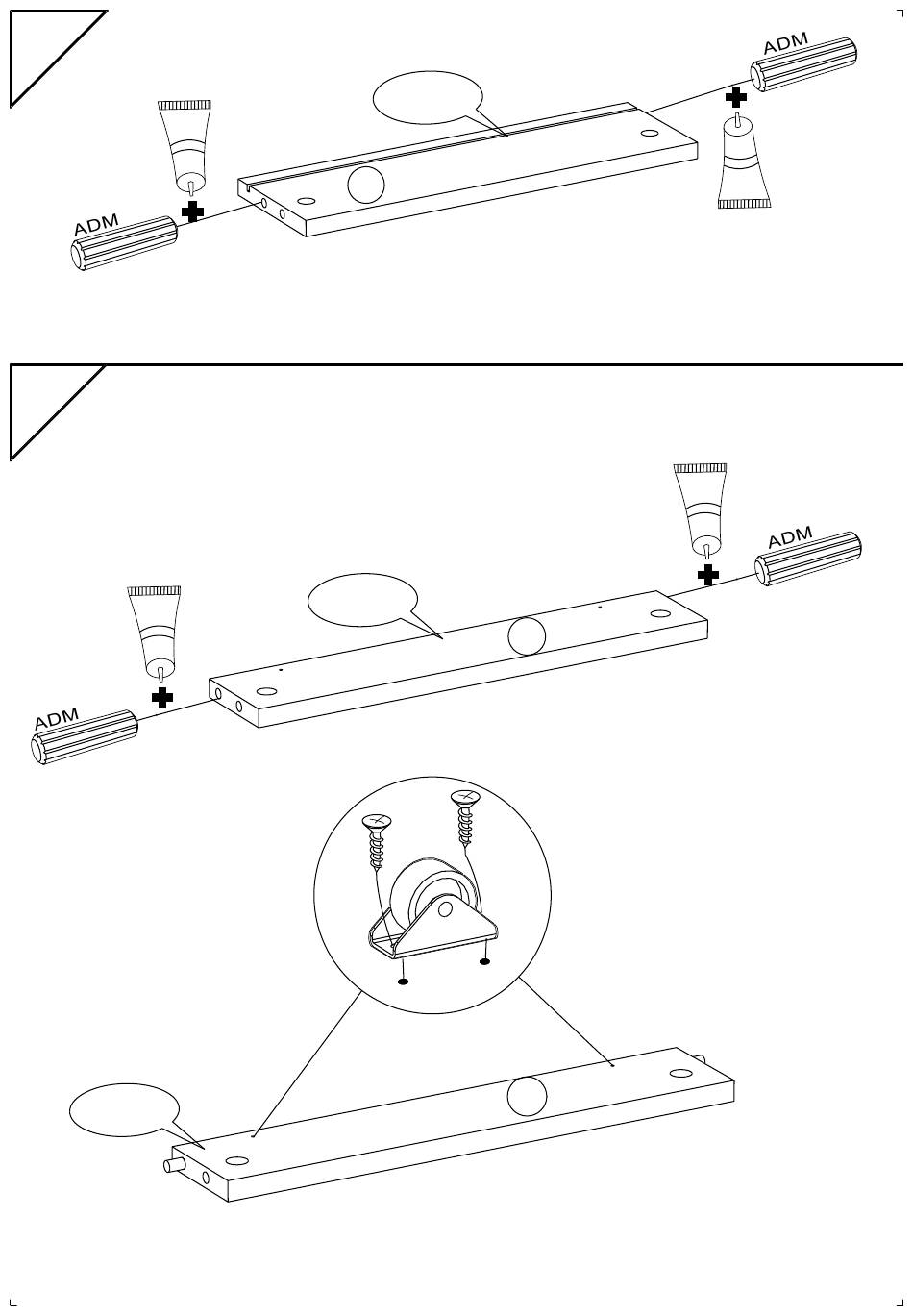 ADM

ADM

ADM

ADM