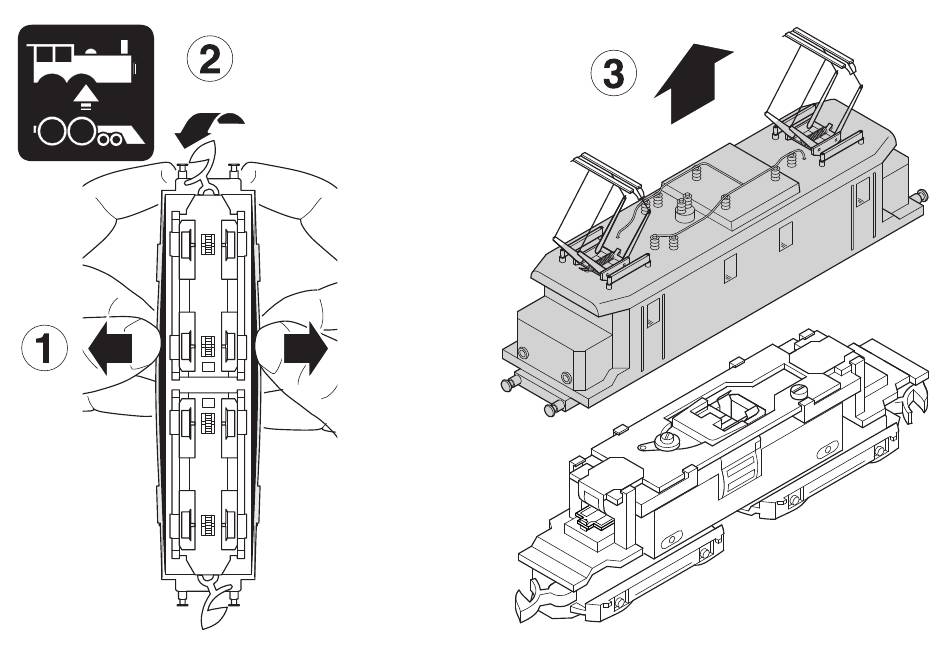 2
1
3