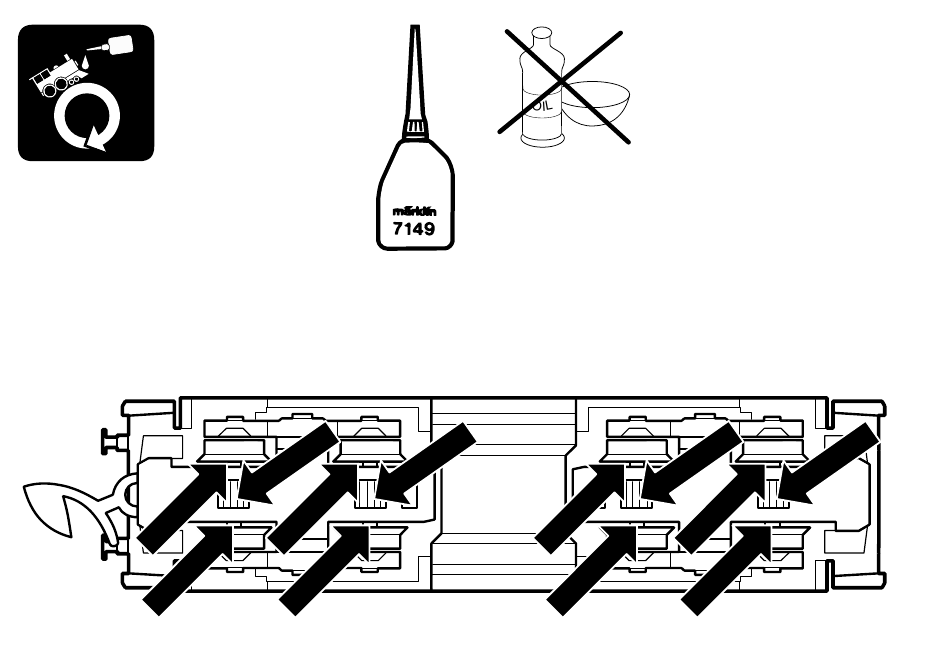 märklin
7149

OIL