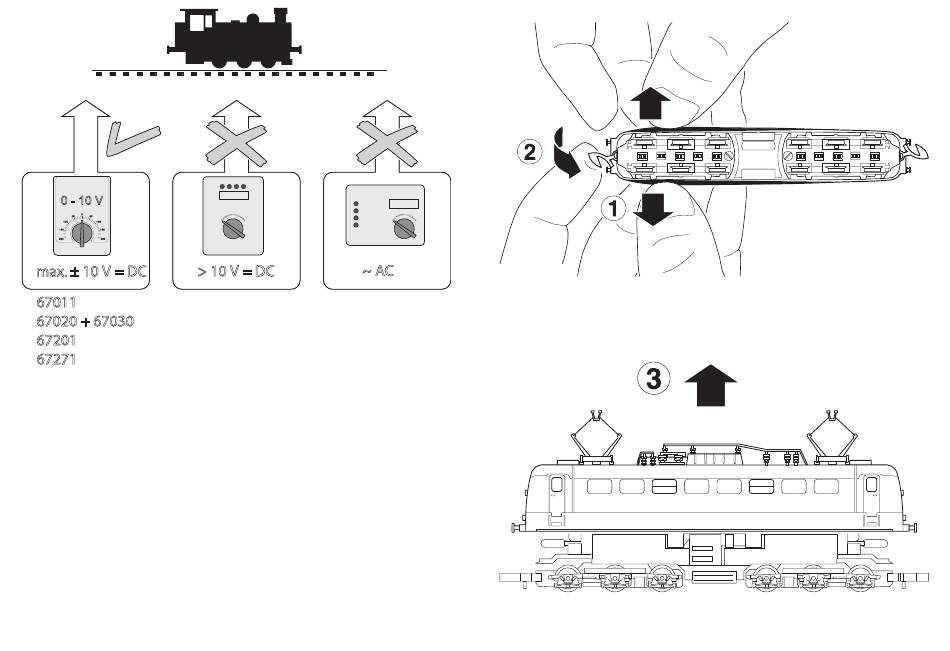 0 - 10 V

max. ± 10 V = DC

> 10 V = DC

~ AC

67011
67020 + 67030
67201
67271

2

1

3