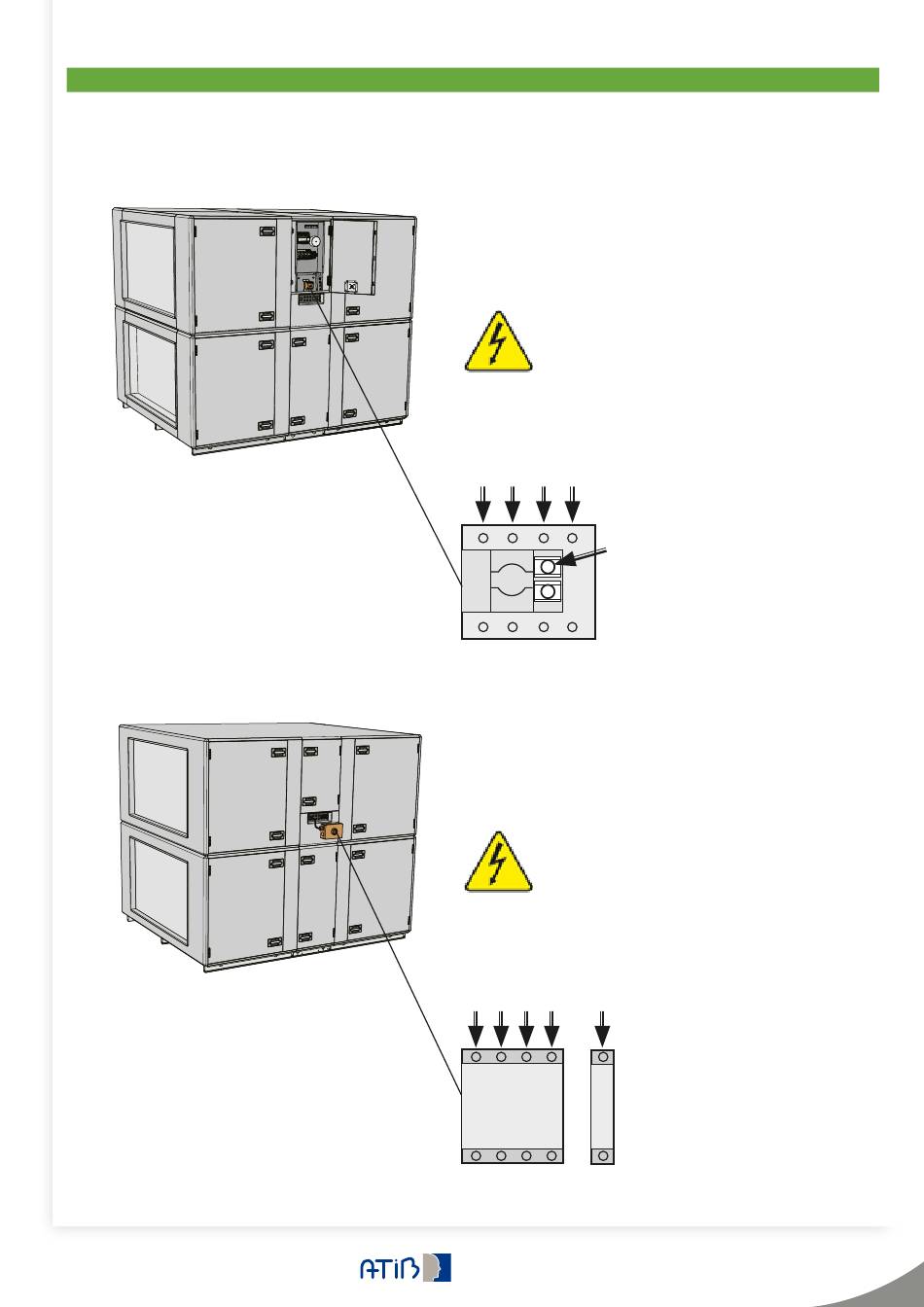 ATIB