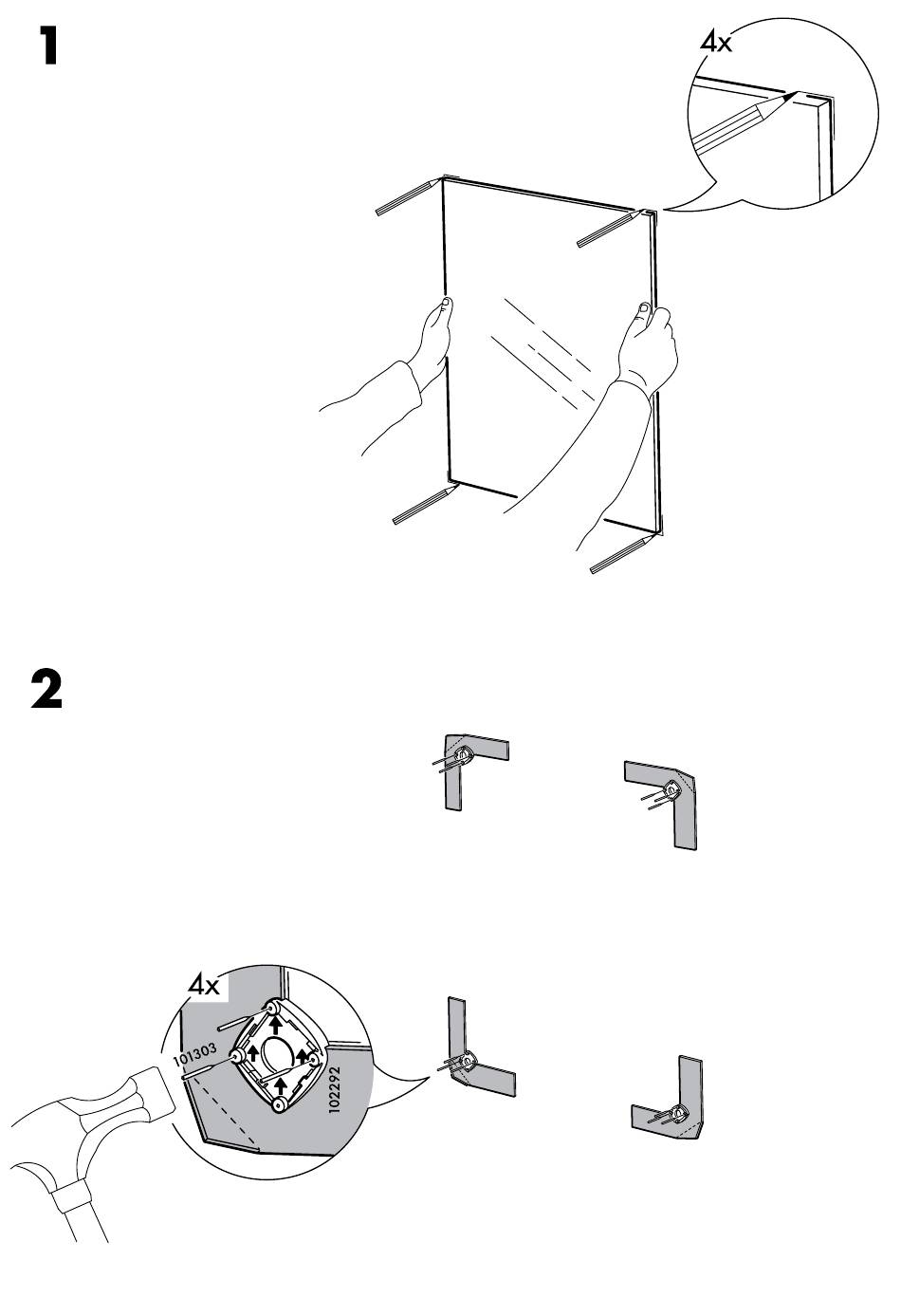 1

4x

2

4x

101303

102292