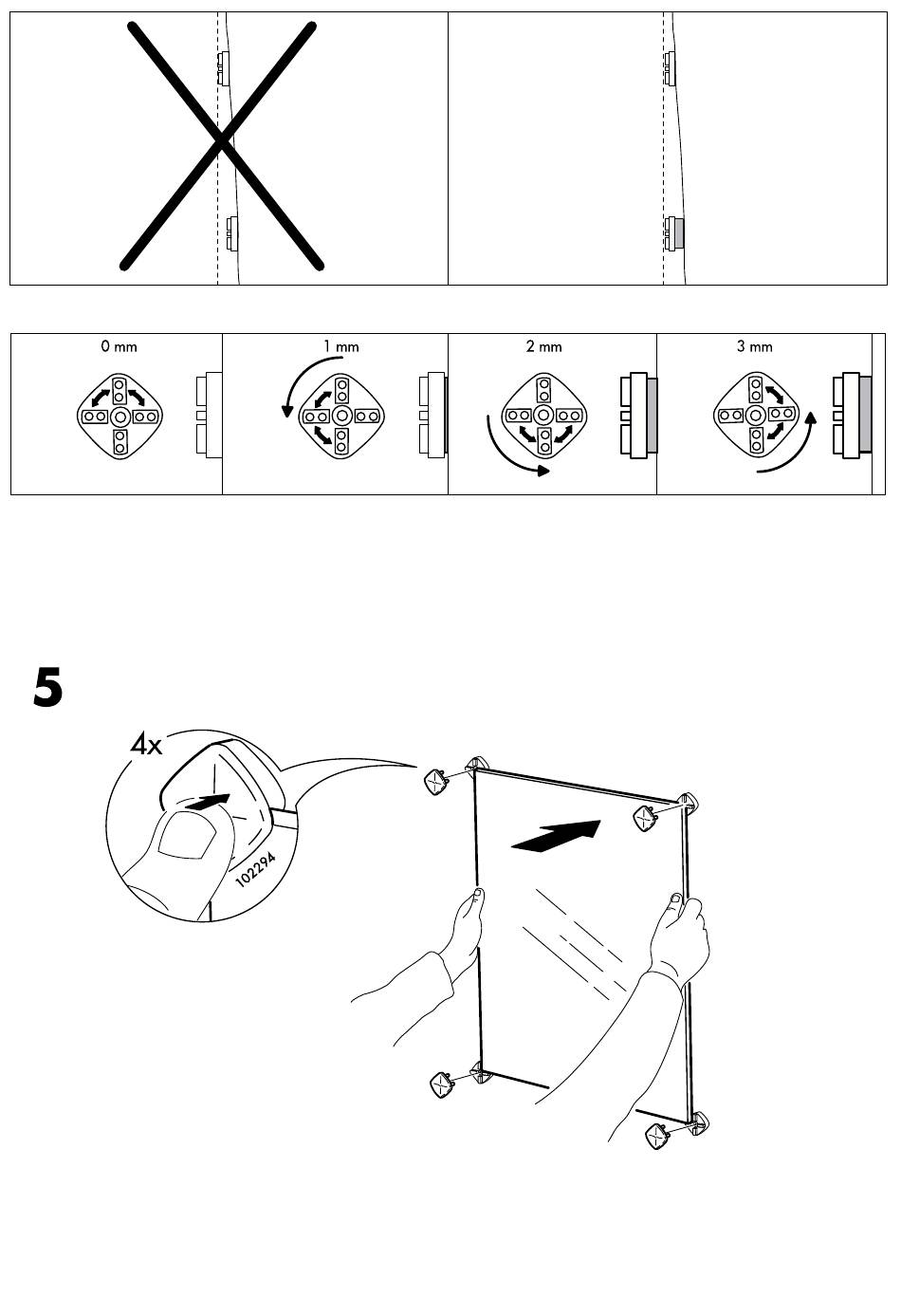 0 mm

1 mm

2 mm

3 mm

5

4x

102294