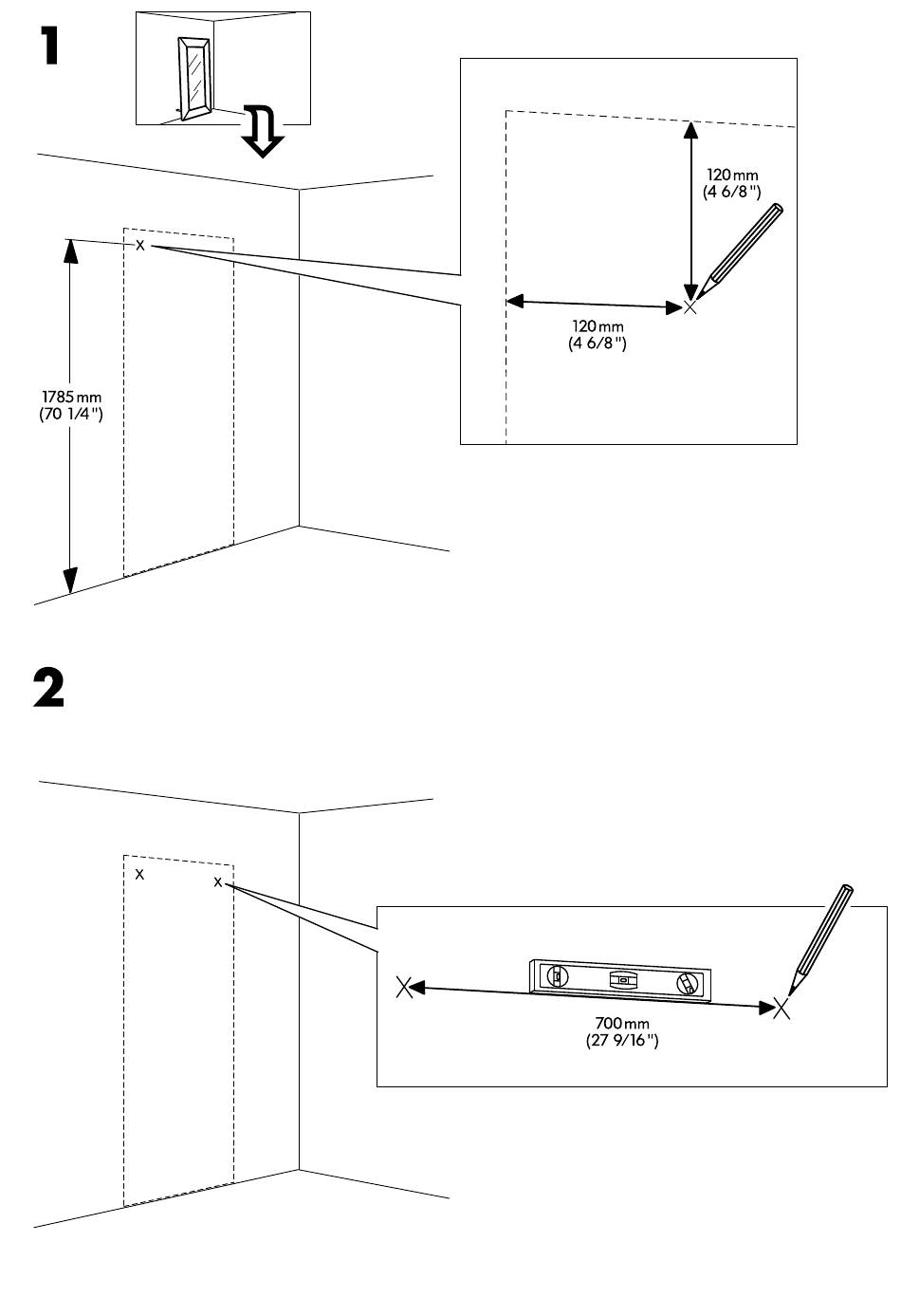 1

x

1785 mm
(70 1/4")

120 mm
(4 6/8")

120 mm
(4 6/8")

2

x x

700 mm
(27 9/16")