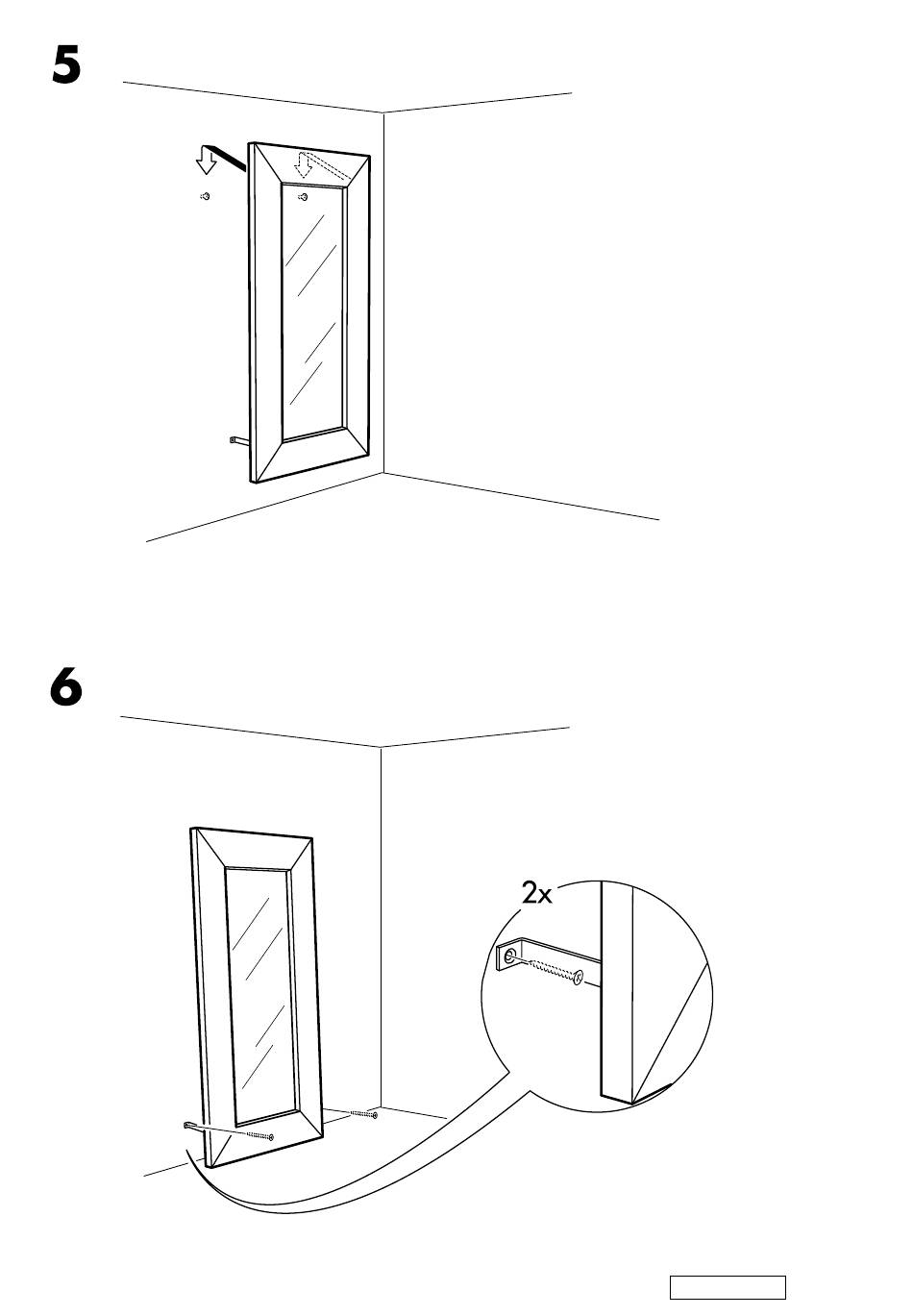 5

6

2x