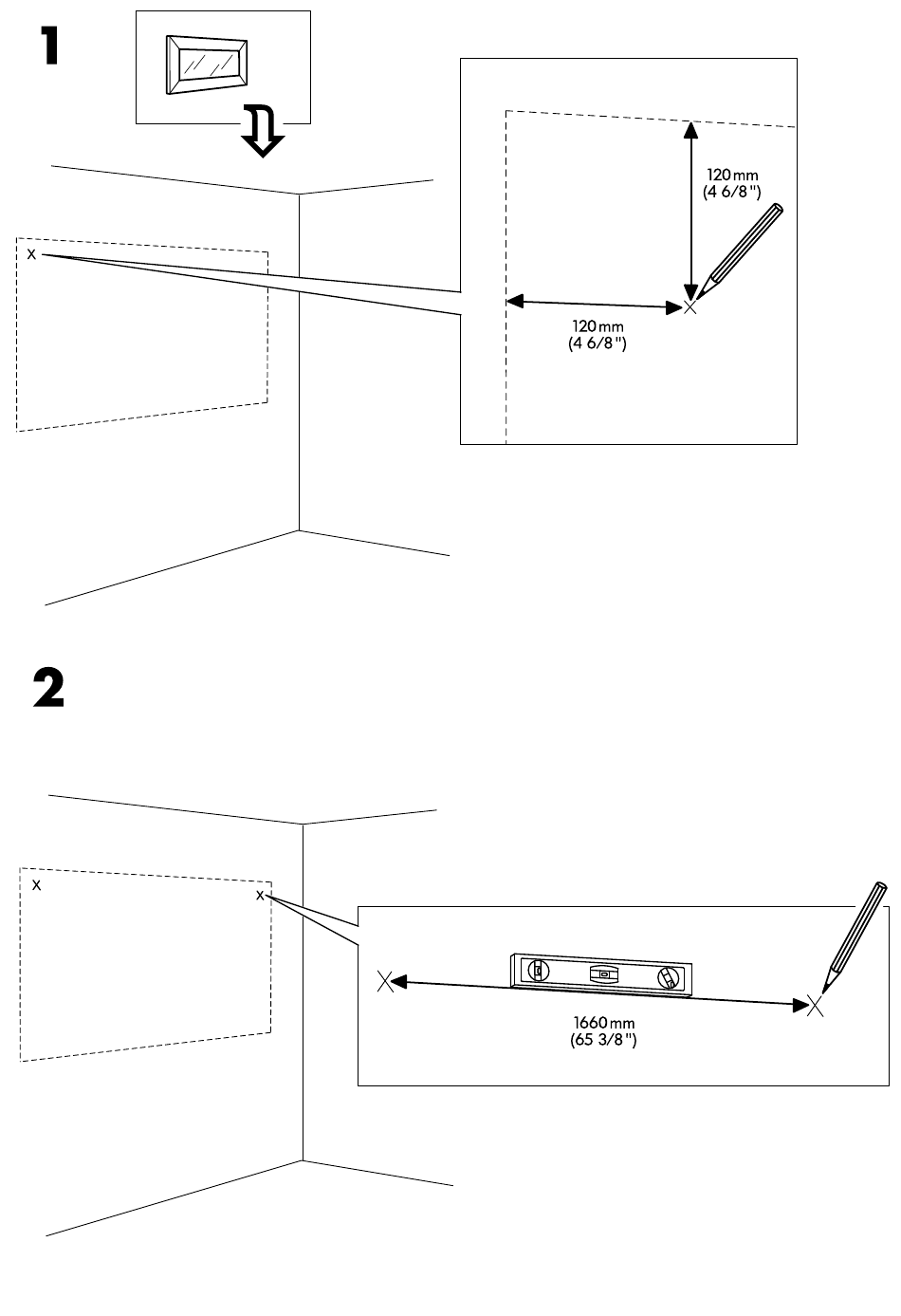 1

x

120 mm
(4 6/8")

120 mm
(4 6/8")

2

x

x

1660 mm
(65 3/8")