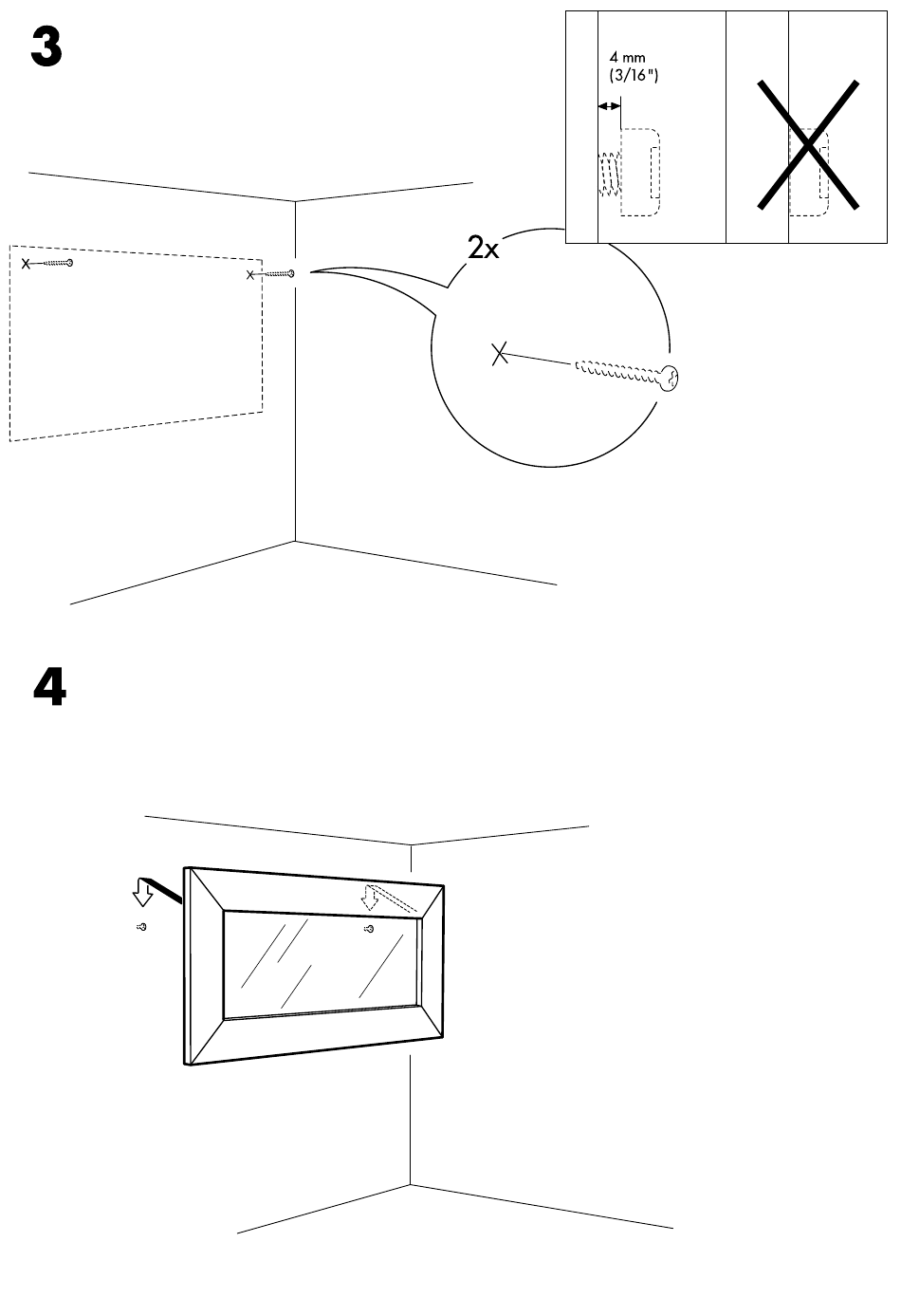 3

4 mm
(3/16")

2x

4