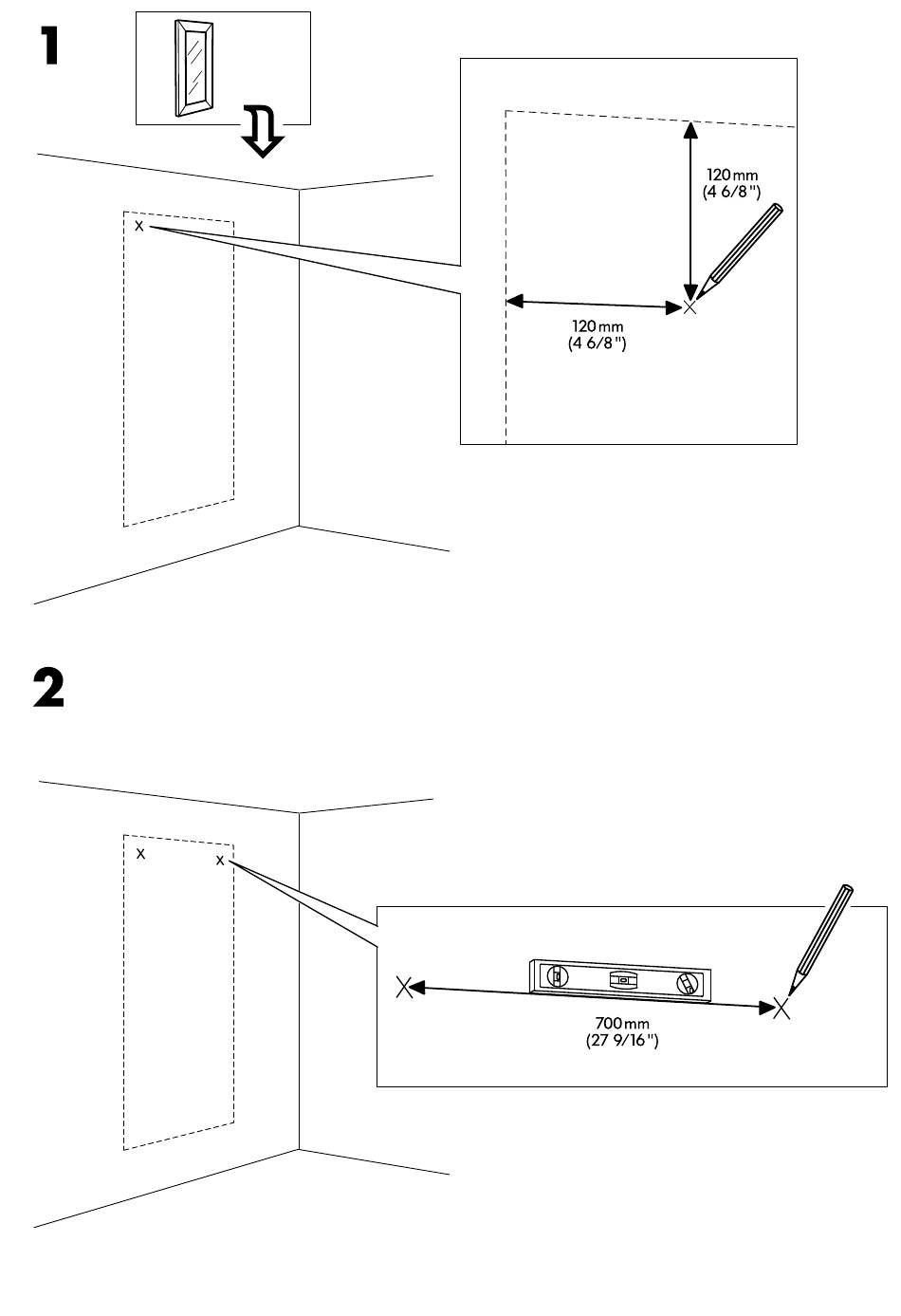 1

x

120 mm
(4 6/8")

120 mm
(4 6/8")

2

x x

700 mm
(27 9/16")