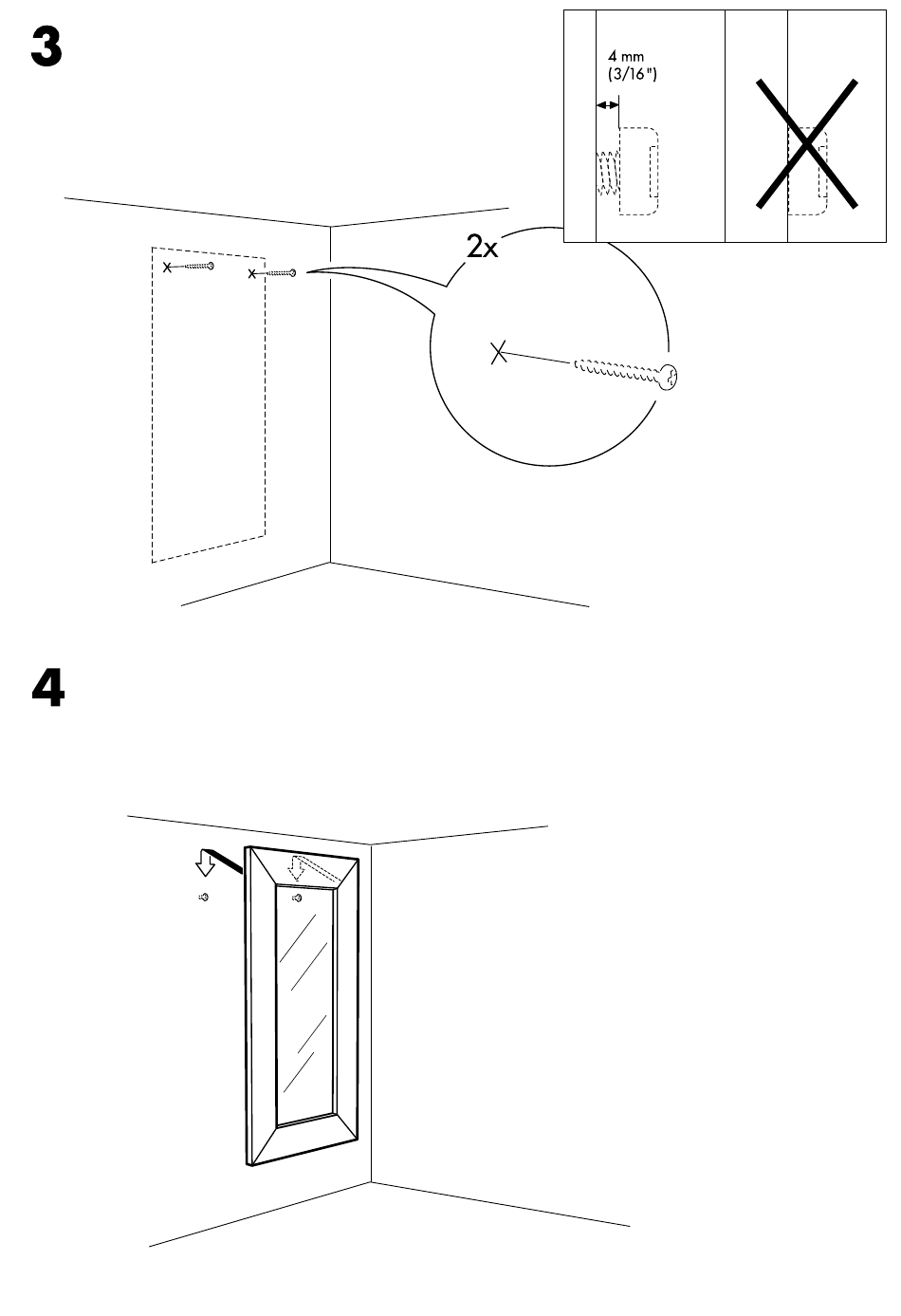 3

4 mm
(3/16")

2x

4