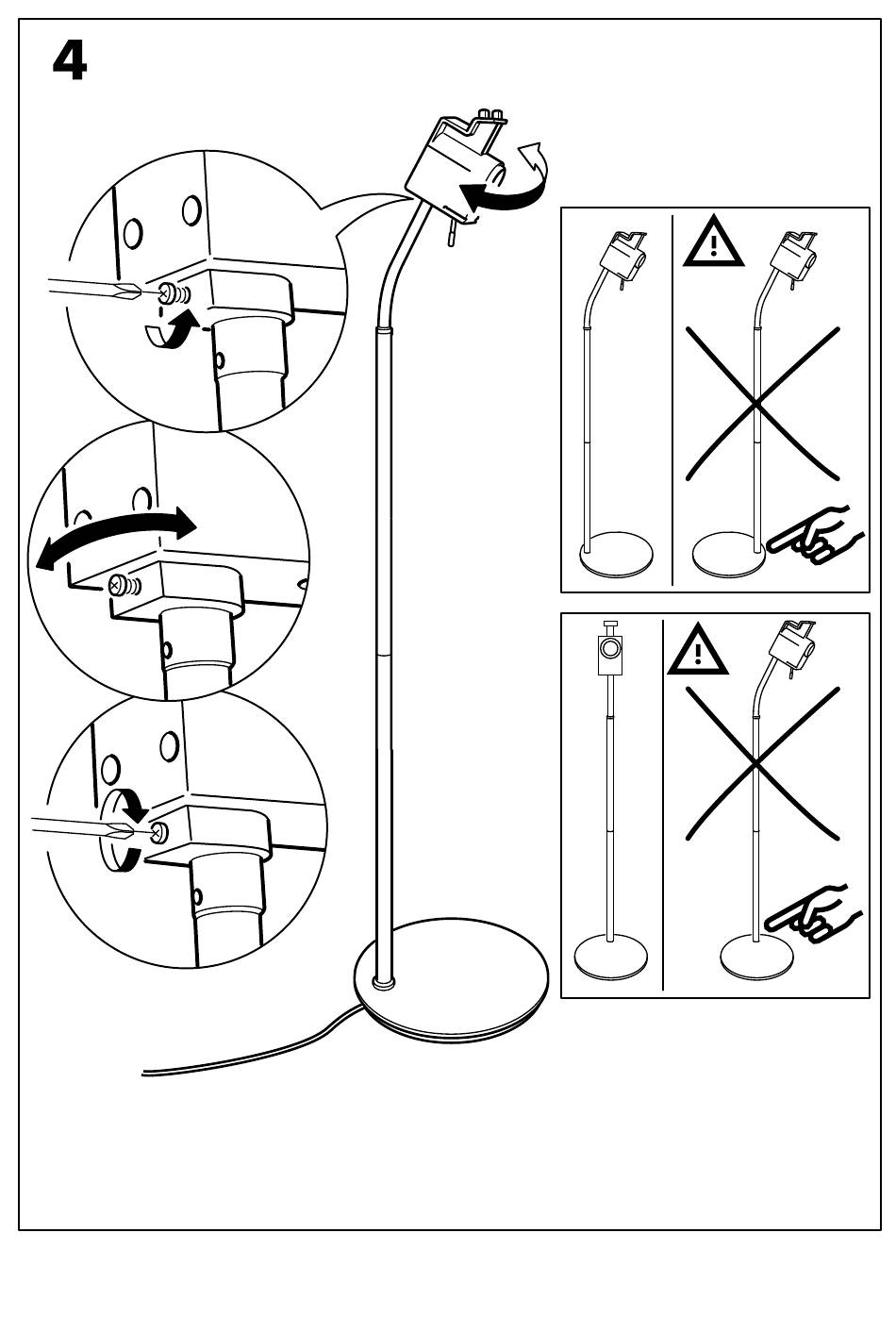 4