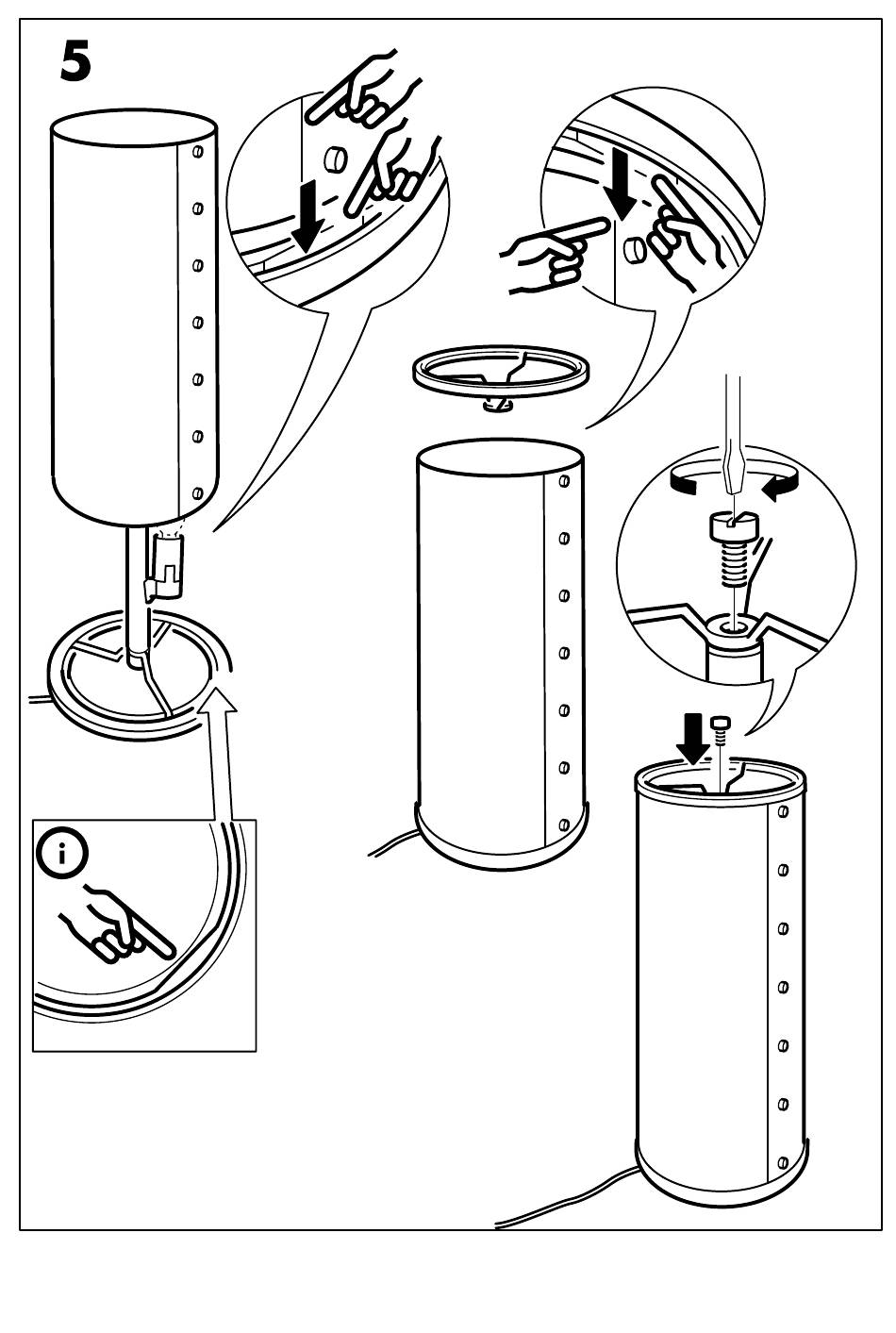 5

i