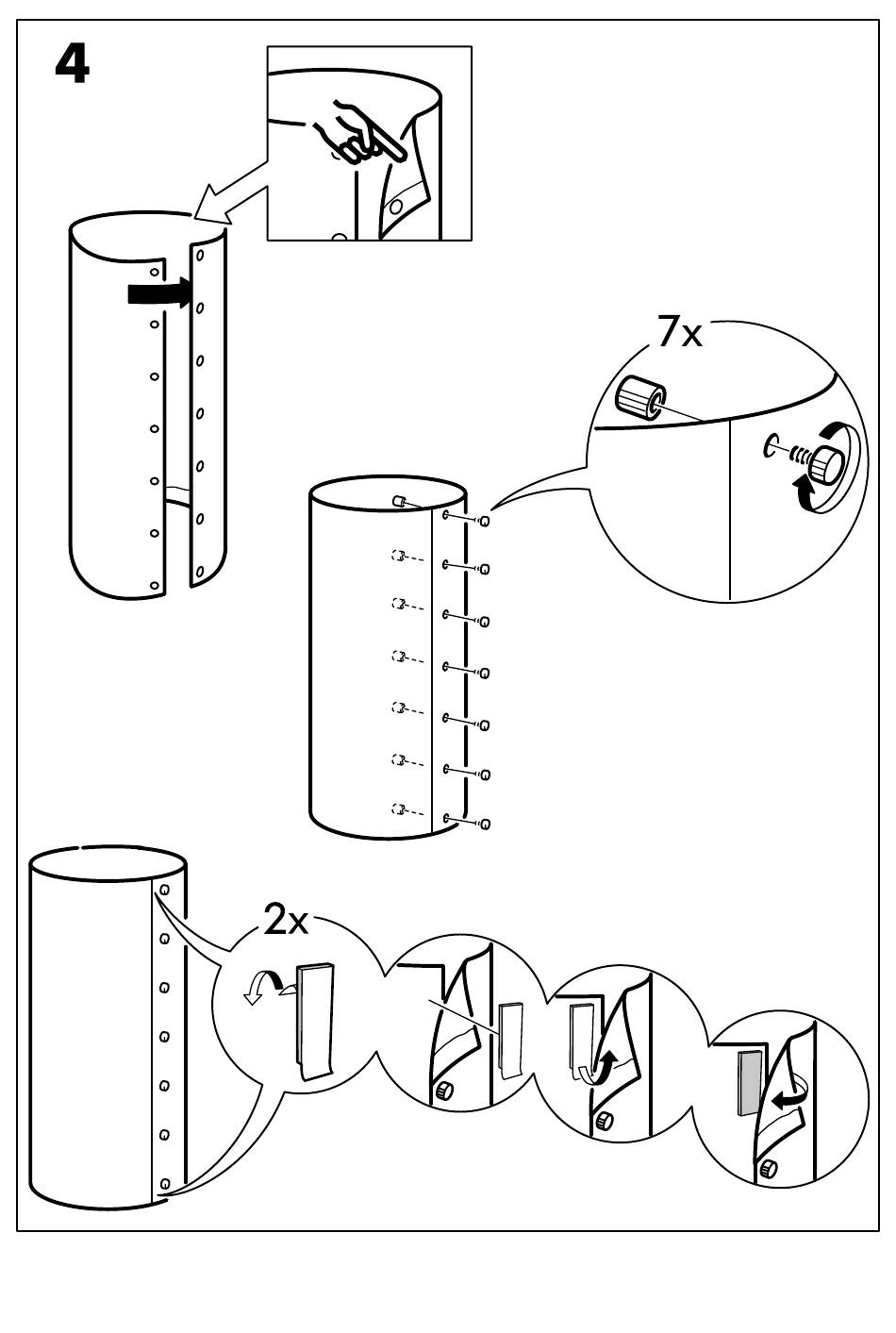 4

7x

2x