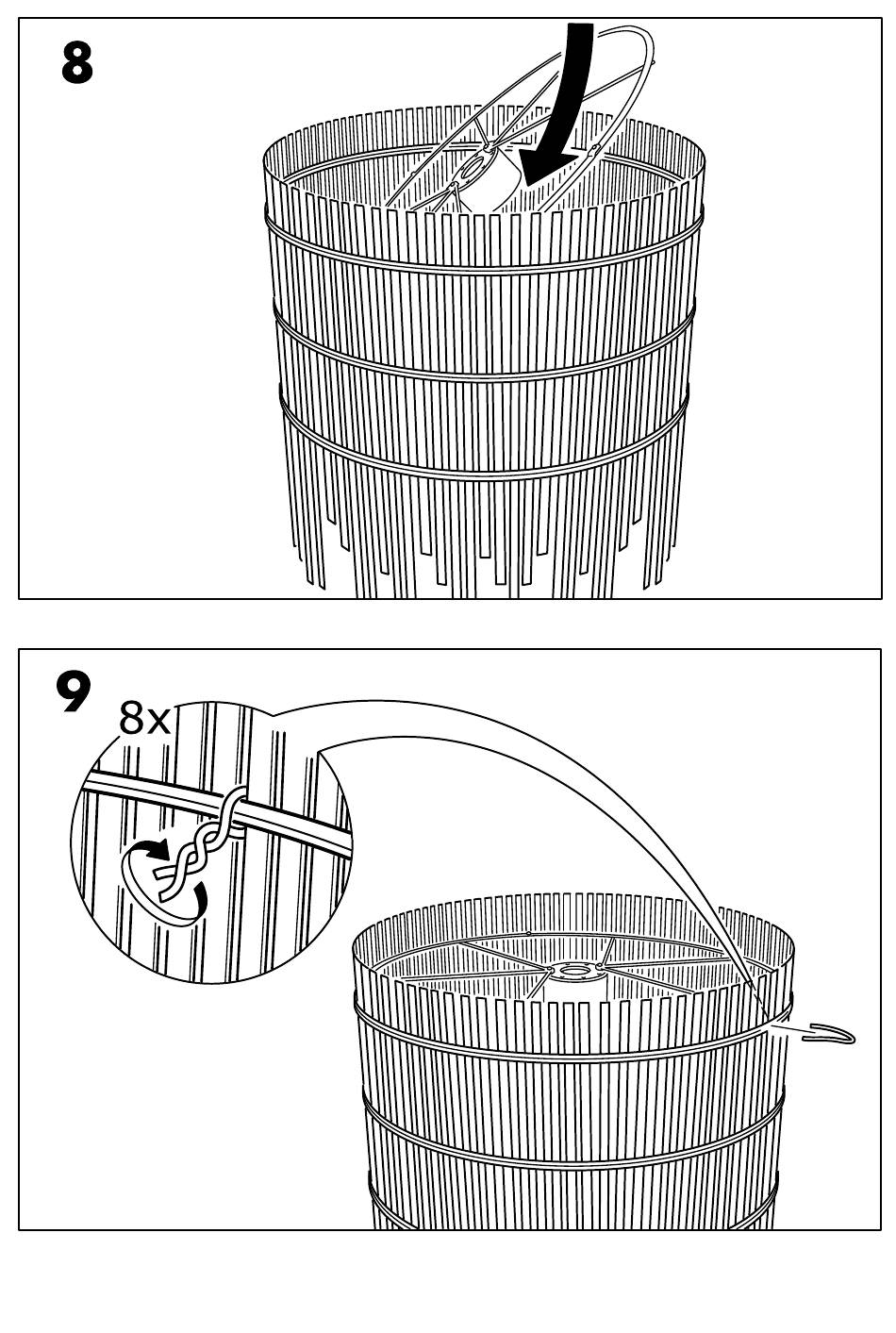 8

9

8x