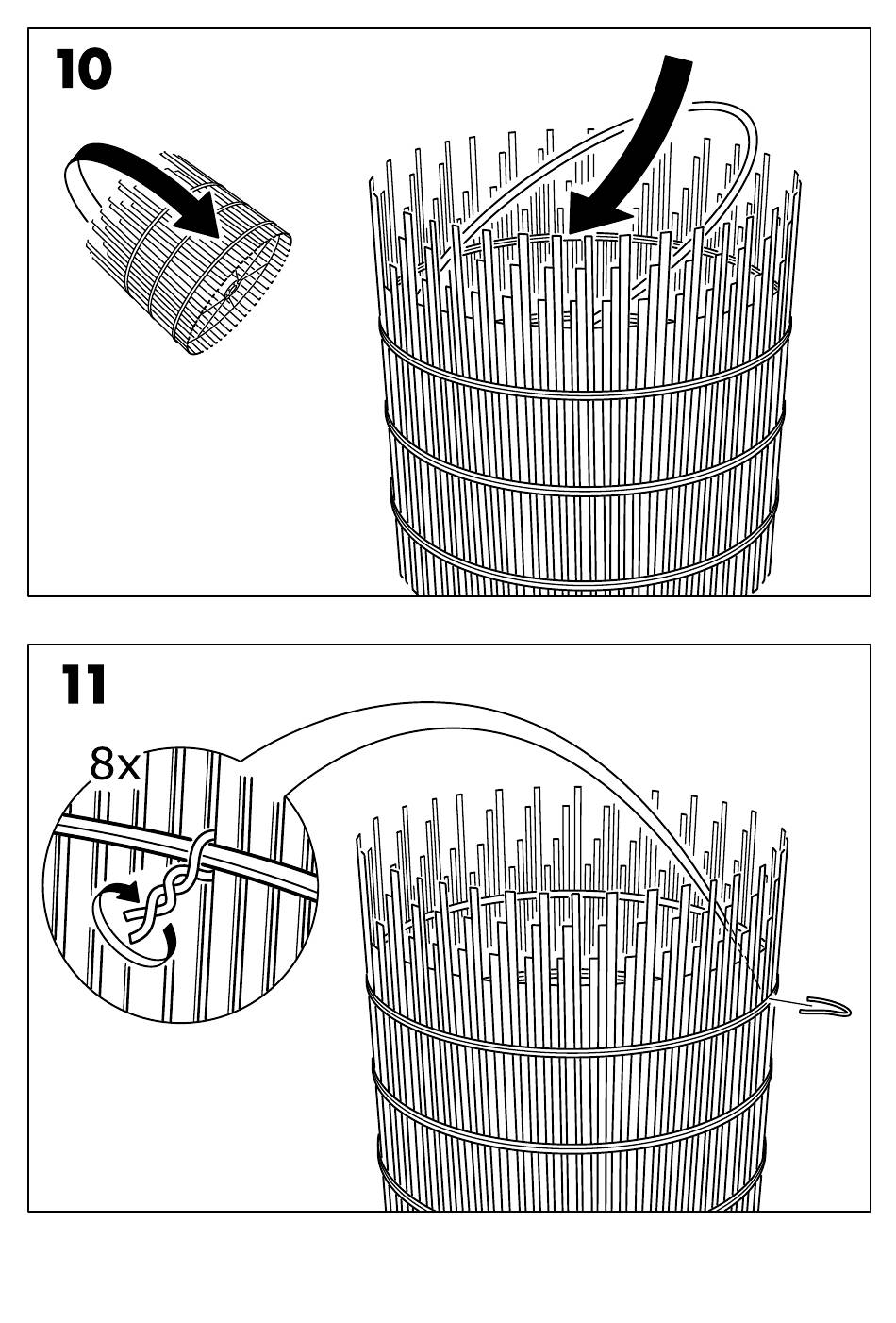 10

11

8x