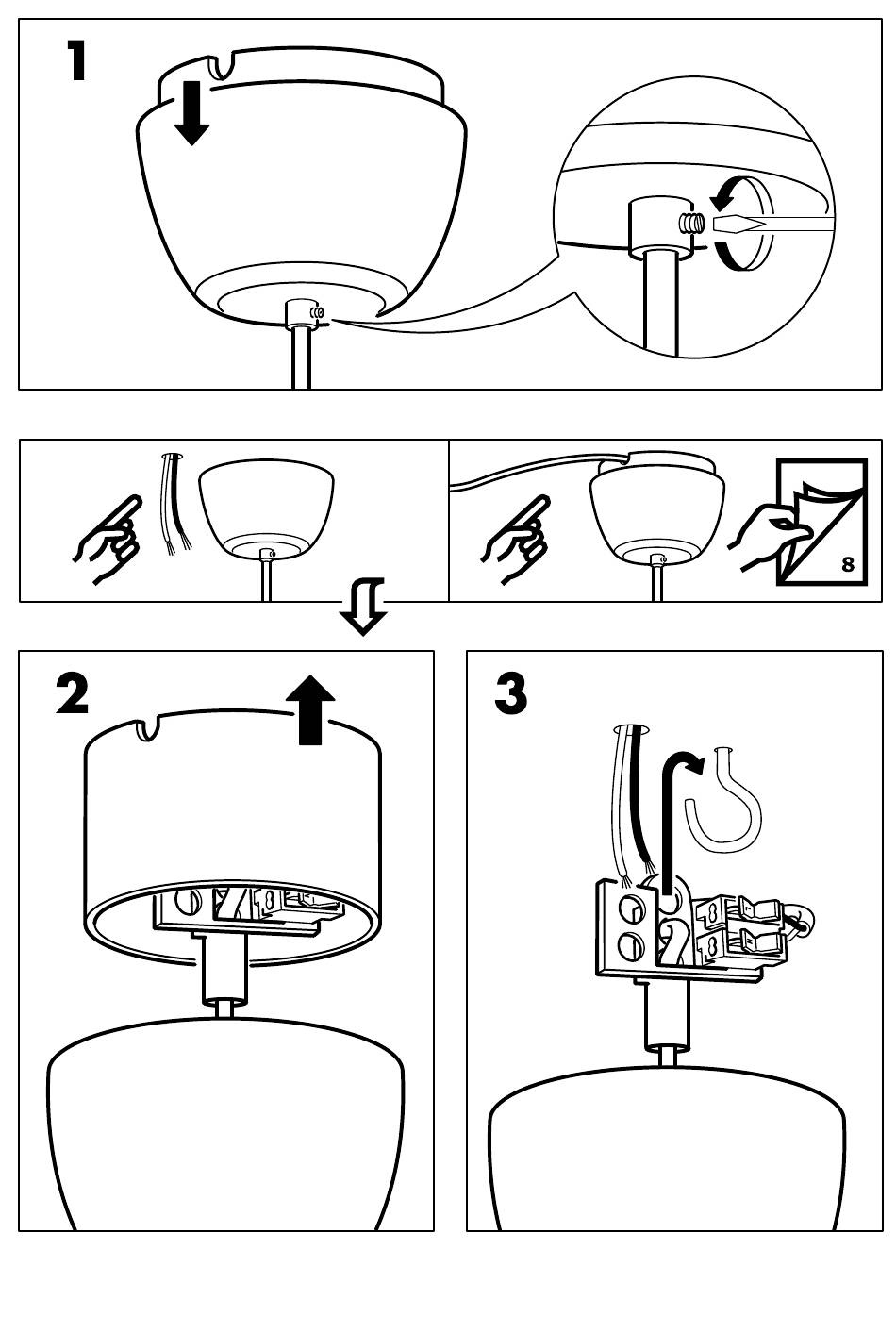 1

8

2

3