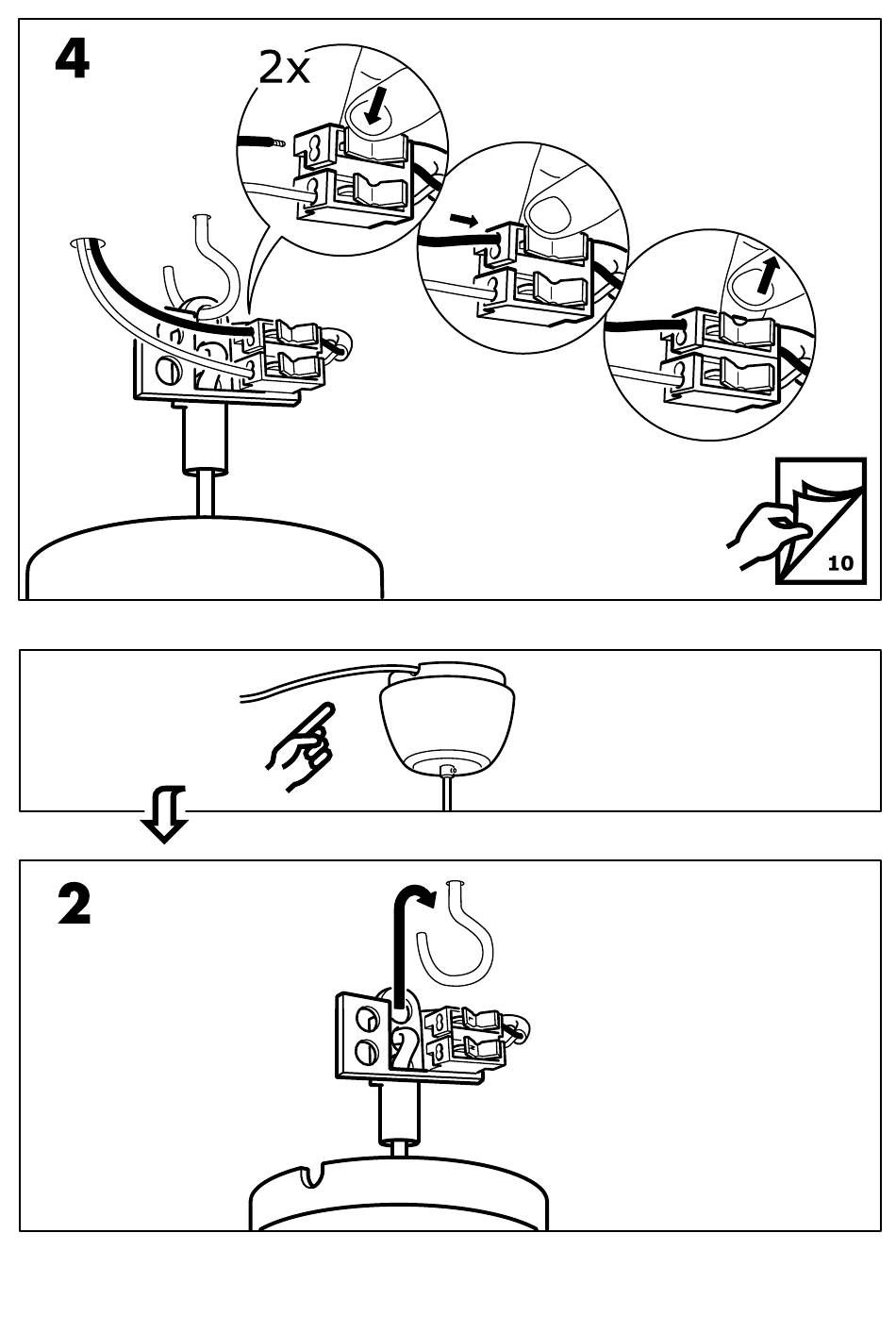 4

2x

10

2